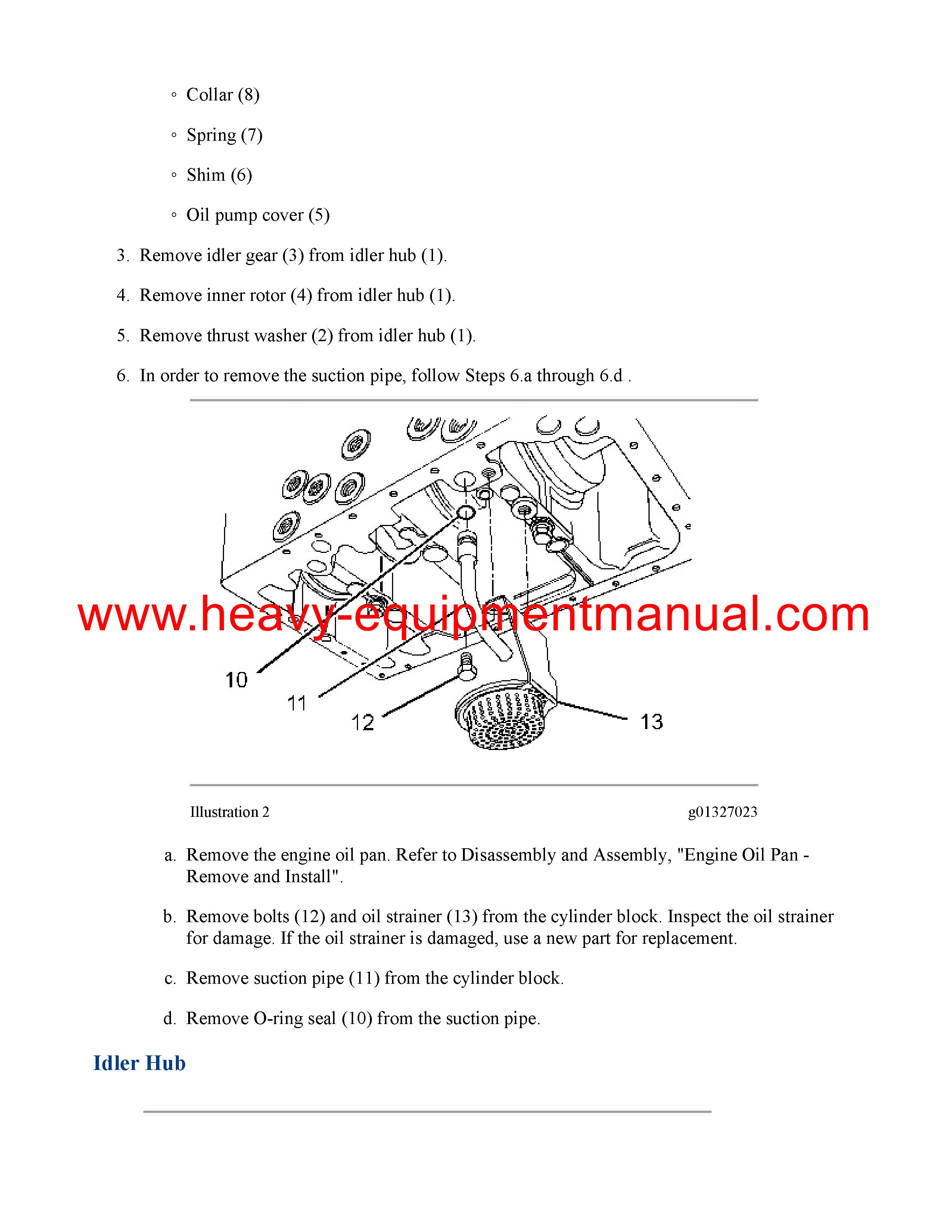 ◦ Collar (8)

◦ Spring (7)

◦ Shim (6)

◦ Oil pump cover (5)

3. Remove idler gear (3) from idler hub (1).

4. Remove inner rotor (4) from idler hub (1).

5. Remove thrust washer (2) from idler hub (1).

6. In order to remove the suction pipe, follow Steps 6.a through 6.d .

www.heavy-equipmentmanual.com

10

11

12

13

Illustration 2

g01327023

a. Remove the engine oil pan. Refer to Disassembly and Assembly, "Engine Oil Pan - Remove and Install".

b. Remove bolts (12) and oil strainer (13) from the cylinder block. Inspect the oil strainer for damage. If the oil strainer is damaged, use a new part for replacement.

c. Remove suction pipe (11) from the cylinder block.

d. Remove O-ring seal (10) from the suction pipe.

Idler Hub