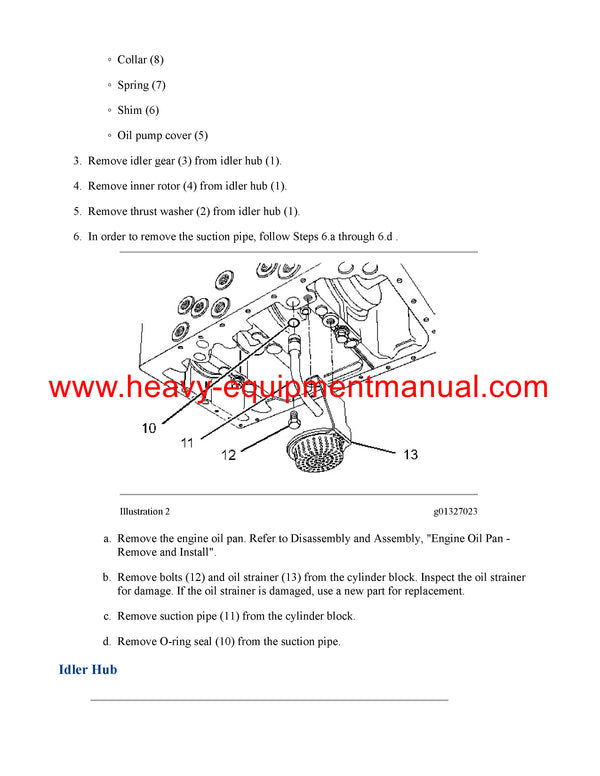 ◦ Collar (8)

◦ Spring (7)

◦ Shim (6)

◦ Oil pump cover (5)

3. Remove idler gear (3) from idler hub (1).

4. Remove inner rotor (4) from idler hub (1).

5. Remove thrust washer (2) from idler hub (1).

6. In order to remove the suction pipe, follow Steps 6.a through 6.d .

www.heavy-equipmentmanual.com

10

11

12

13

Illustration 2

g01327023

a. Remove the engine oil pan. Refer to Disassembly and Assembly, "Engine Oil Pan - Remove and Install".

b. Remove bolts (12) and oil strainer (13) from the cylinder block. Inspect the oil strainer for damage. If the oil strainer is damaged, use a new part for replacement.

c. Remove suction pipe (11) from the cylinder block.

d. Remove O-ring seal (10) from the suction pipe.

Idler Hub