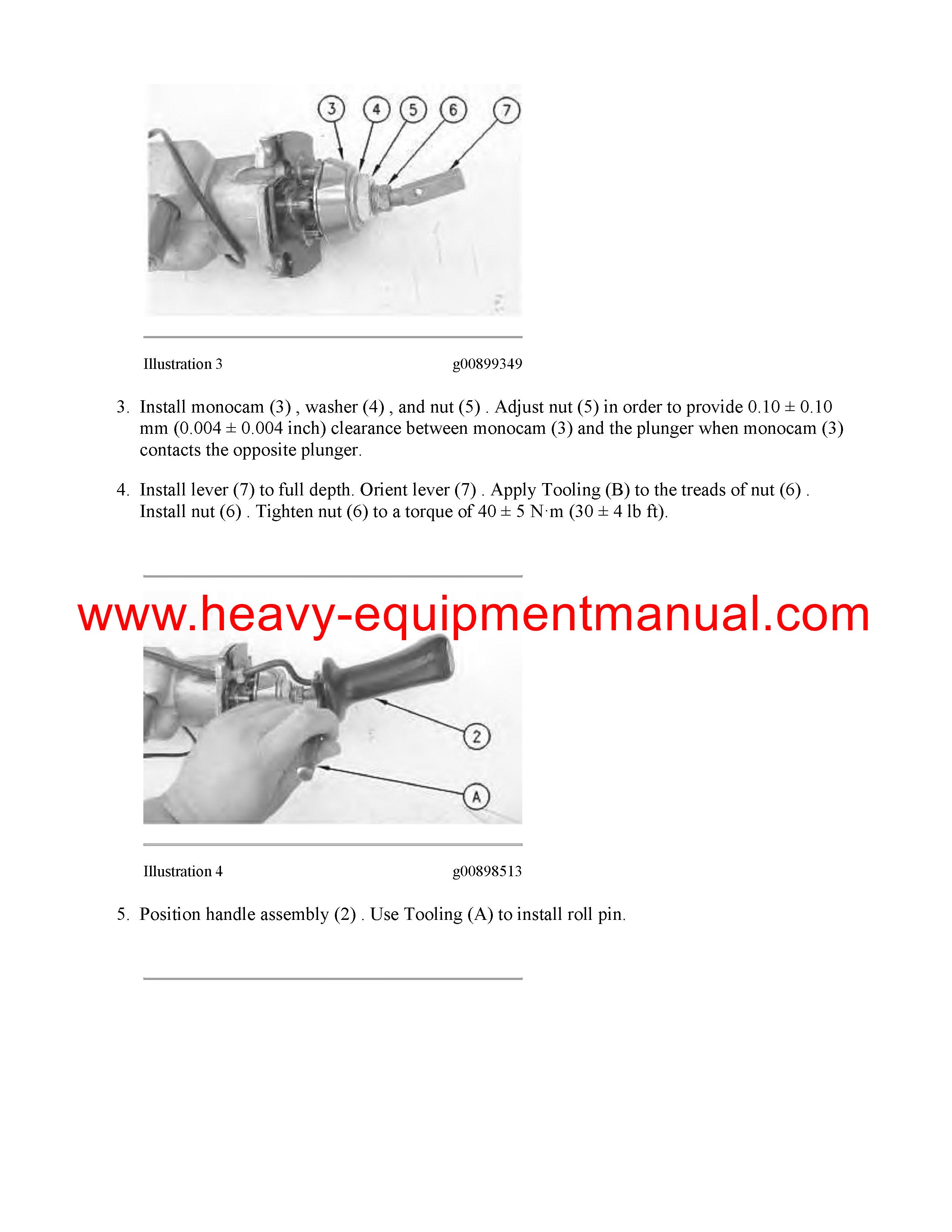 3
4
5
6
7

Illustration 3 g00899349

3. Install monocam (3) , washer (4) , and nut (5) . Adjust nut (5) in order to provide 0.10 ± 0.10 mm (0.004 ± 0.004 inch) clearance between monocam (3) and the plunger when monocam (3) contacts the opposite plunger.

4. Install lever (7) to full depth. Orient lever (7) . Apply Tooling (B) to the treads of nut (6) . Install nut (6) . Tighten nut (6) to a torque of 40 ± 5 N·m (30 ± 4 lb ft).

www.heavy-equipmentmanual.com

2
A

Illustration 4 g00898513

5. Position handle assembly (2) . Use Tooling (A) to install roll pin.