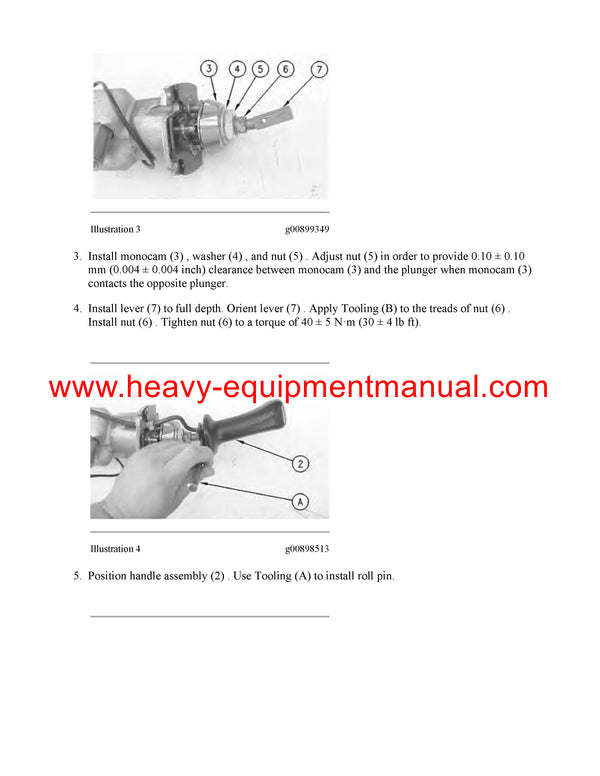 3
4
5
6
7

Illustration 3 g00899349

3. Install monocam (3) , washer (4) , and nut (5) . Adjust nut (5) in order to provide 0.10 ± 0.10 mm (0.004 ± 0.004 inch) clearance between monocam (3) and the plunger when monocam (3) contacts the opposite plunger.

4. Install lever (7) to full depth. Orient lever (7) . Apply Tooling (B) to the treads of nut (6) . Install nut (6) . Tighten nut (6) to a torque of 40 ± 5 N·m (30 ± 4 lb ft).

www.heavy-equipmentmanual.com

2
A

Illustration 4 g00898513

5. Position handle assembly (2) . Use Tooling (A) to install roll pin.