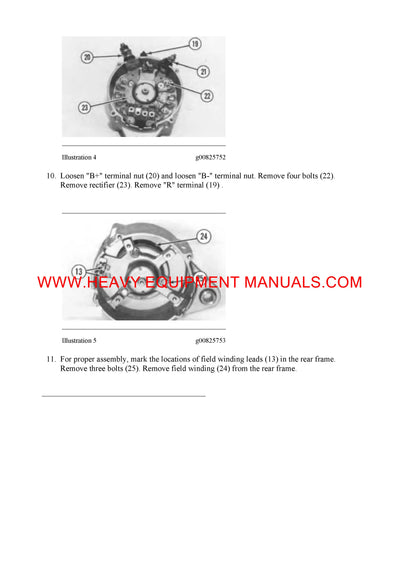 20
19
21
22
23

Illustration 4 g00825752

10. Loosen "B+" terminal nut (20) and loosen "B-" terminal nut. Remove four bolts (22). Remove rectifier (23). Remove "R" terminal (19) .

24
13

WWW.HEAVY EQUIPMENT MANUALS.COM

Illustration 5 g00825753

11. For proper assembly, mark the locations of field winding leads (13) in the rear frame. Remove three bolts (25). Remove field winding (24) from the rear frame.