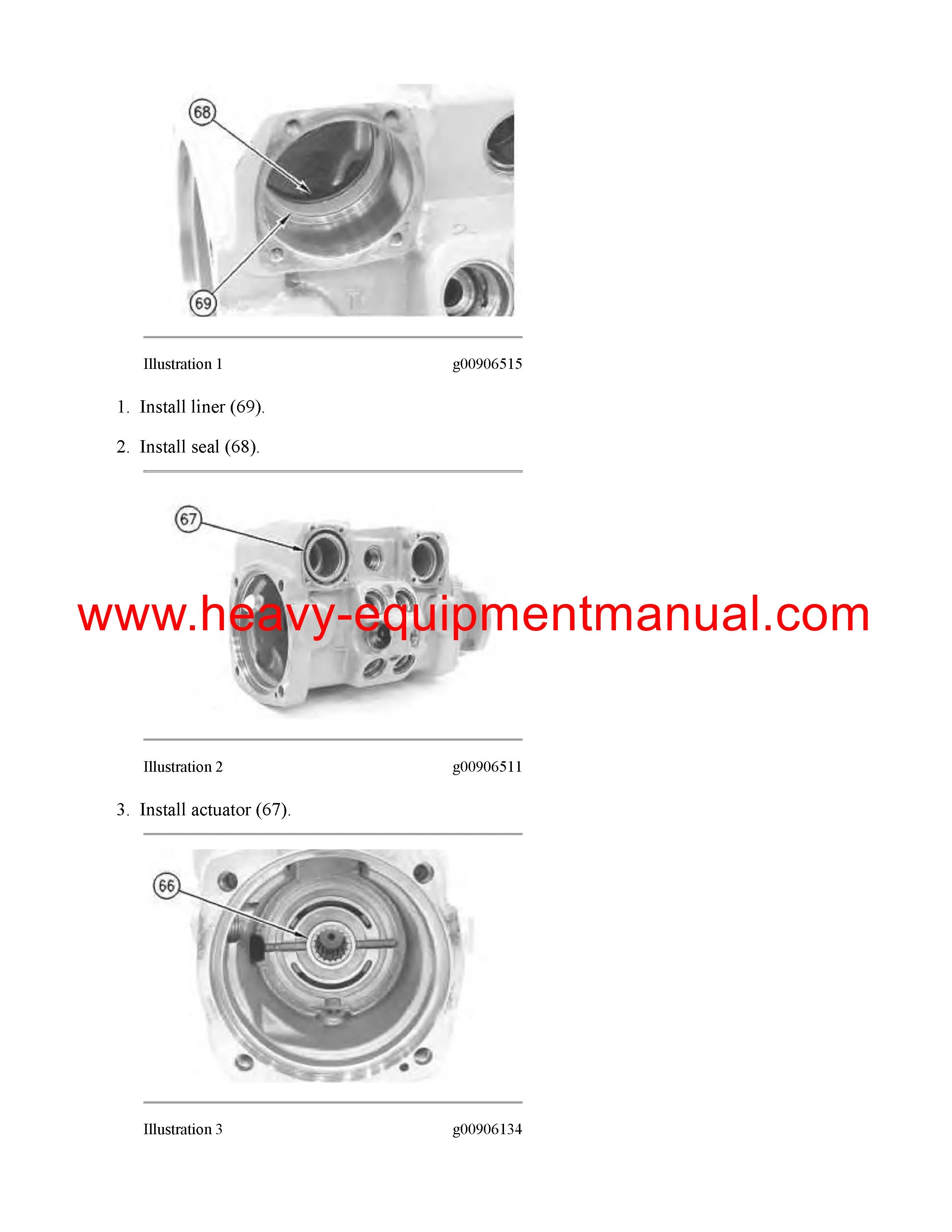 68

69

Illustration 1 g00906515

1. Install liner (69).

2. Install seal (68).

67

www.heavy-equipmentmanual.com

Illustration 2 g00906511

3. Install actuator (67).

66

Illustration 3 g00906134