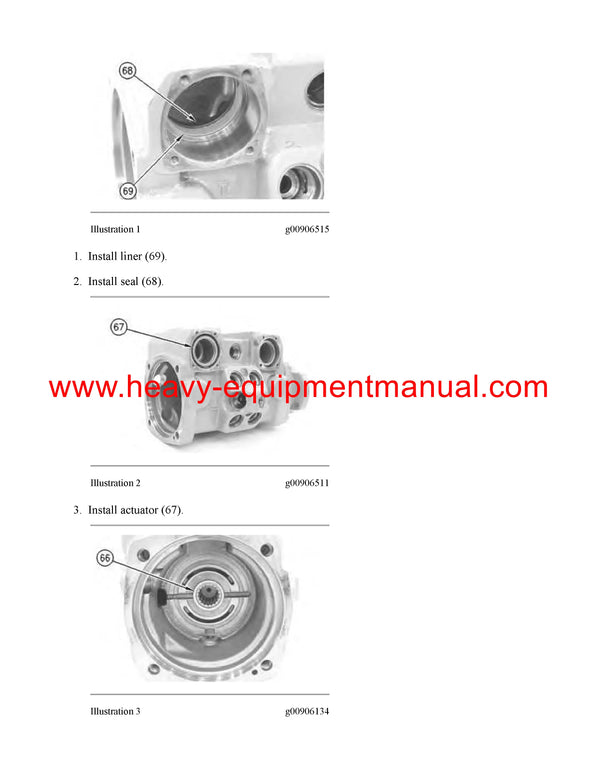 68

69

Illustration 1 g00906515

1. Install liner (69).

2. Install seal (68).

67

www.heavy-equipmentmanual.com

Illustration 2 g00906511

3. Install actuator (67).

66

Illustration 3 g00906134