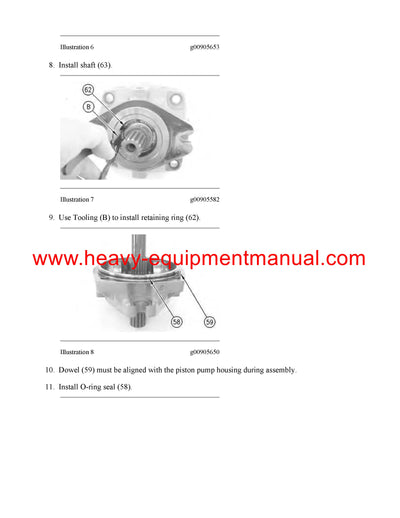 Illustration 6 g00905653

8. Install shaft (63).

62

B

Illustration 7 g00905582

9. Use Tooling (B) to install retaining ring (62).

www.heavy-equipmentmanual.com

58

59

Illustration 8 g00905650

10. Dowel (59) must be aligned with the piston pump housing during assembly.

11. Install O-ring seal (58).