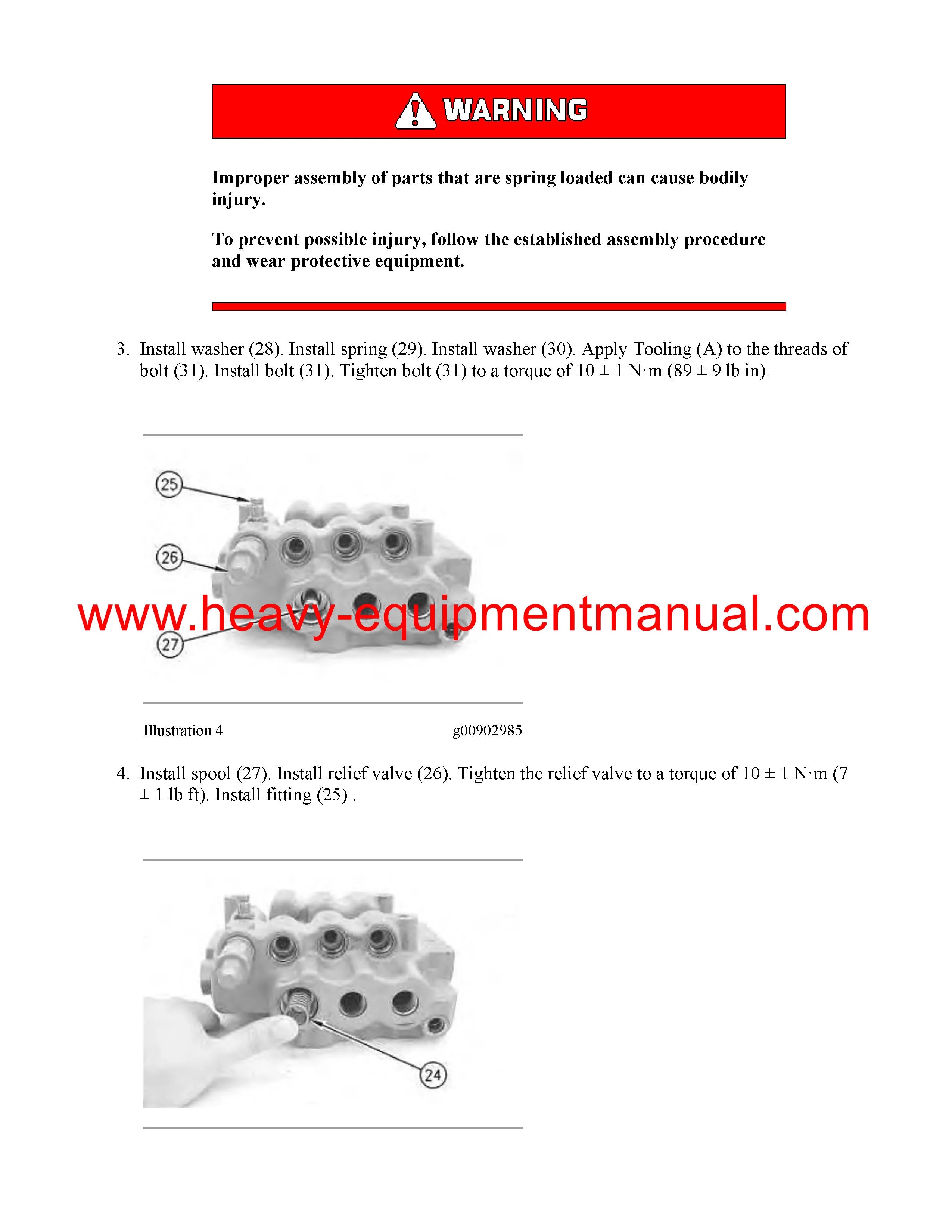 WARNING

Improper assembly of parts that are spring loaded can cause bodily injury.

To prevent possible injury, follow the established assembly procedure and wear protective equipment.

3. Install washer (28). Install spring (29). Install washer (30). Apply Tooling (A) to the threads of bolt (31). Install bolt (31). Tighten bolt (31) to a torque of 10 ± 1 N·m (89 ± 9 lb in).

25

26

27

www.heavy-equipmentmanual.com

Illustration 4 g00902985

4. Install spool (27). Install relief valve (26). Tighten the relief valve to a torque of 10 ± 1 N·m (7 ± 1 lb ft). Install fitting (25) .

24