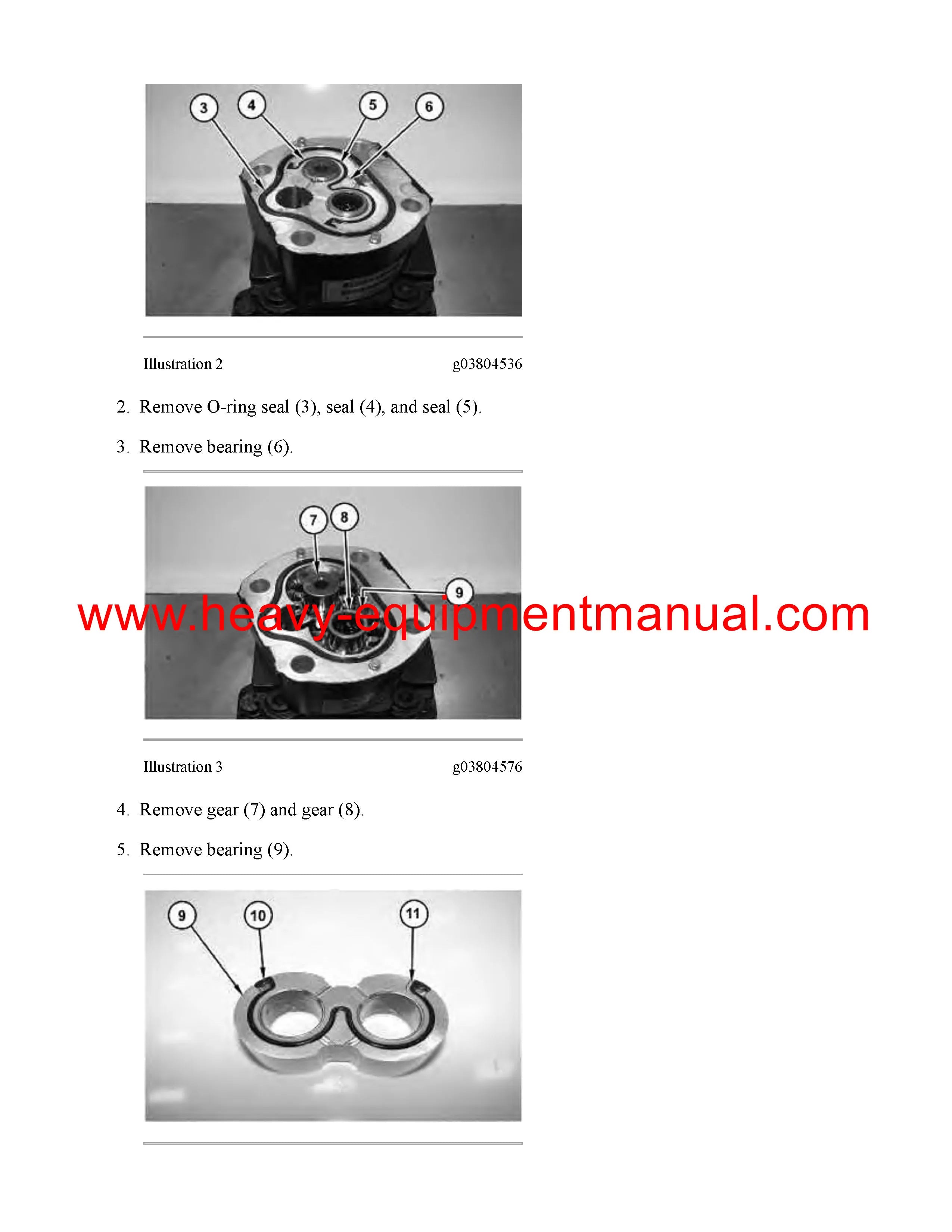 3 4 5 6

Illustration 2 g03804536

2. Remove O-ring seal (3), seal (4), and seal (5).

3. Remove bearing (6).

7 8 9

www.heavy-equipmentmanual.com

Illustration 3 g03804576

4. Remove gear (7) and gear (8).

5. Remove bearing (9).

9 10 11