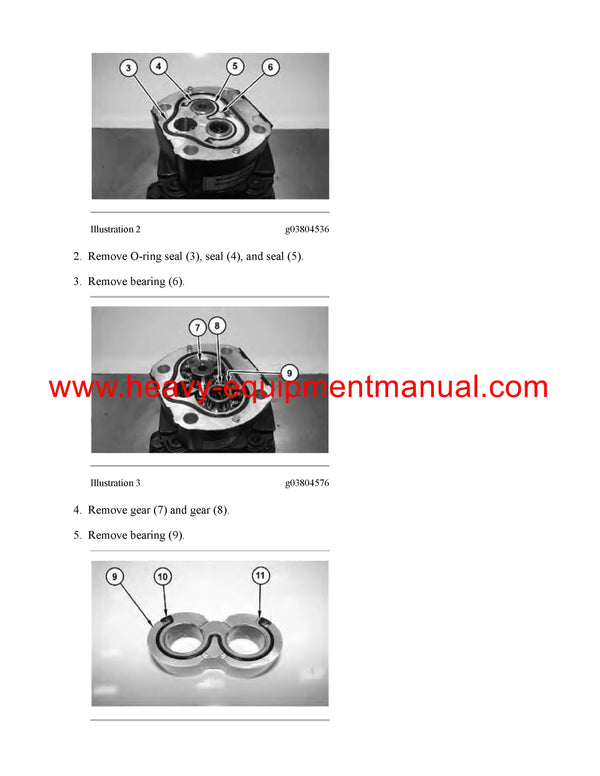 3 4 5 6

Illustration 2 g03804536

2. Remove O-ring seal (3), seal (4), and seal (5).

3. Remove bearing (6).

7 8 9

www.heavy-equipmentmanual.com

Illustration 3 g03804576

4. Remove gear (7) and gear (8).

5. Remove bearing (9).

9 10 11