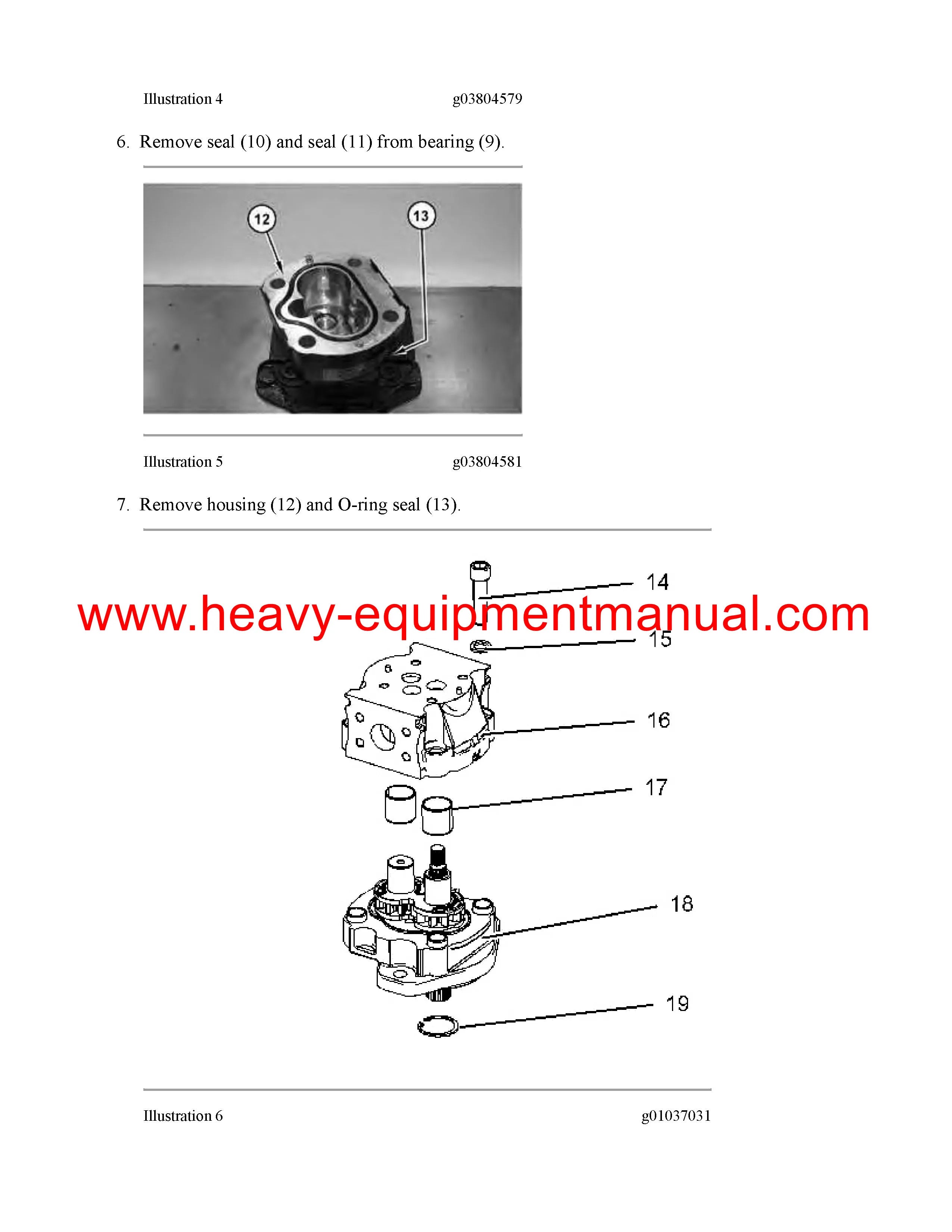 Illustration 4 g03804579

6. Remove seal (10) and seal (11) from bearing (9).

12
13

Illustration 5 g03804581

7. Remove housing (12) and O-ring seal (13).

14
www.heavy-equipmentmanual.com
15
16
17
18
19

Illustration 6 g01037031