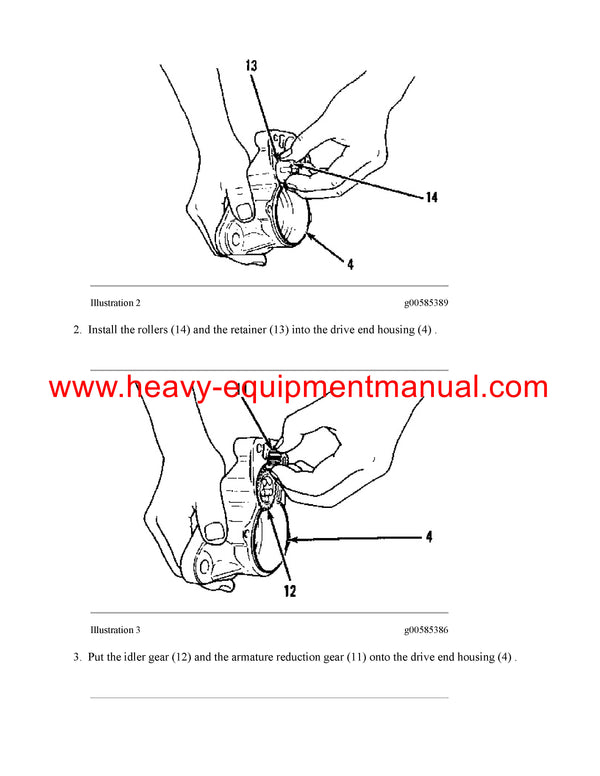 13

14

4

Illustration 2

g00585389

2. Install the rollers (14) and the retainer (13) into the drive end housing (4) .

www.heavy-equipmentmanual.com

4

12

Illustration 3

g00585386

3. Put the idler gear (12) and the armature reduction gear (11) onto the drive end housing (4) .