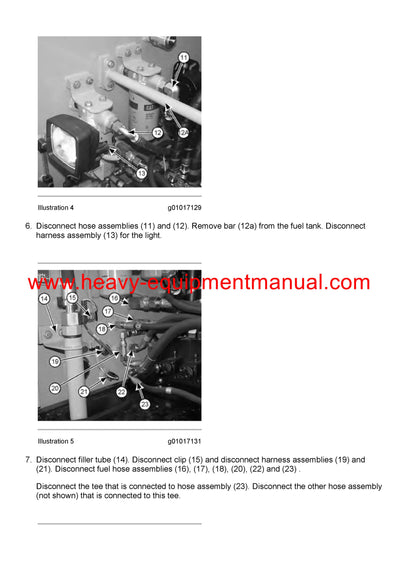 11

12

12A

13

Illustration 4 g01017129

6. Disconnect hose assemblies (11) and (12). Remove bar (12a) from the fuel tank. Disconnect harness assembly (13) for the light.

www.heavy-equipmentmanual.com

14

15

16

17

18

19

20

21

22

23

Illustration 5 g01017131

7. Disconnect filler tube (14). Disconnect clip (15) and disconnect harness assemblies (19) and (21). Disconnect fuel hose assemblies (16), (17), (18), (20), (22) and (23) .

Disconnect the tee that is connected to hose assembly (23). Disconnect the other hose assembly (not shown) that is connected to this tee.