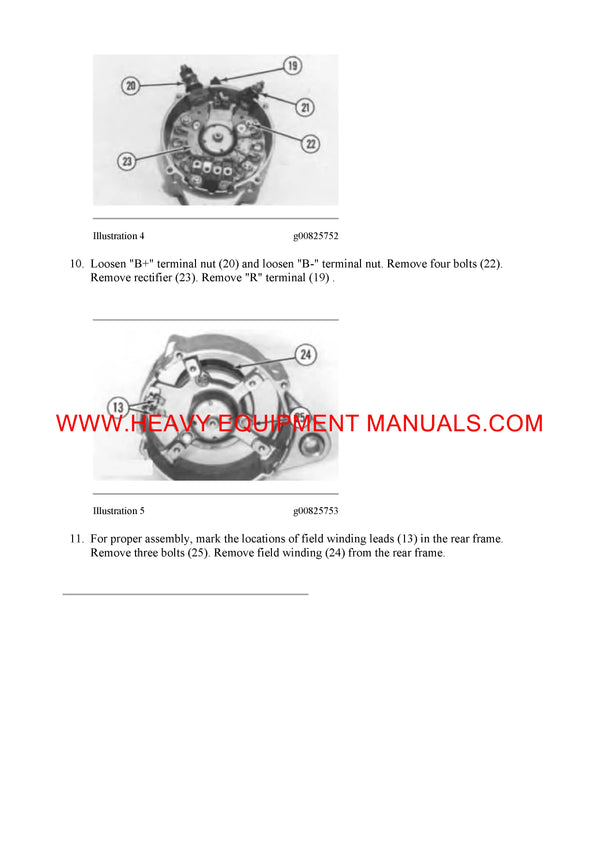 20

19

21

22

23

Illustration 4 g00825752

10. Loosen "B+" terminal nut (20) and loosen "B-" terminal nut. Remove four bolts (22). Remove rectifier (23). Remove "R" terminal (19) .

24

13

25

WWW.HEAVY EQUIPMENT MANUALS.COM

Illustration 5 g00825753

11. For proper assembly, mark the locations of field winding leads (13) in the rear frame. Remove three bolts (25). Remove field winding (24) from the rear frame.