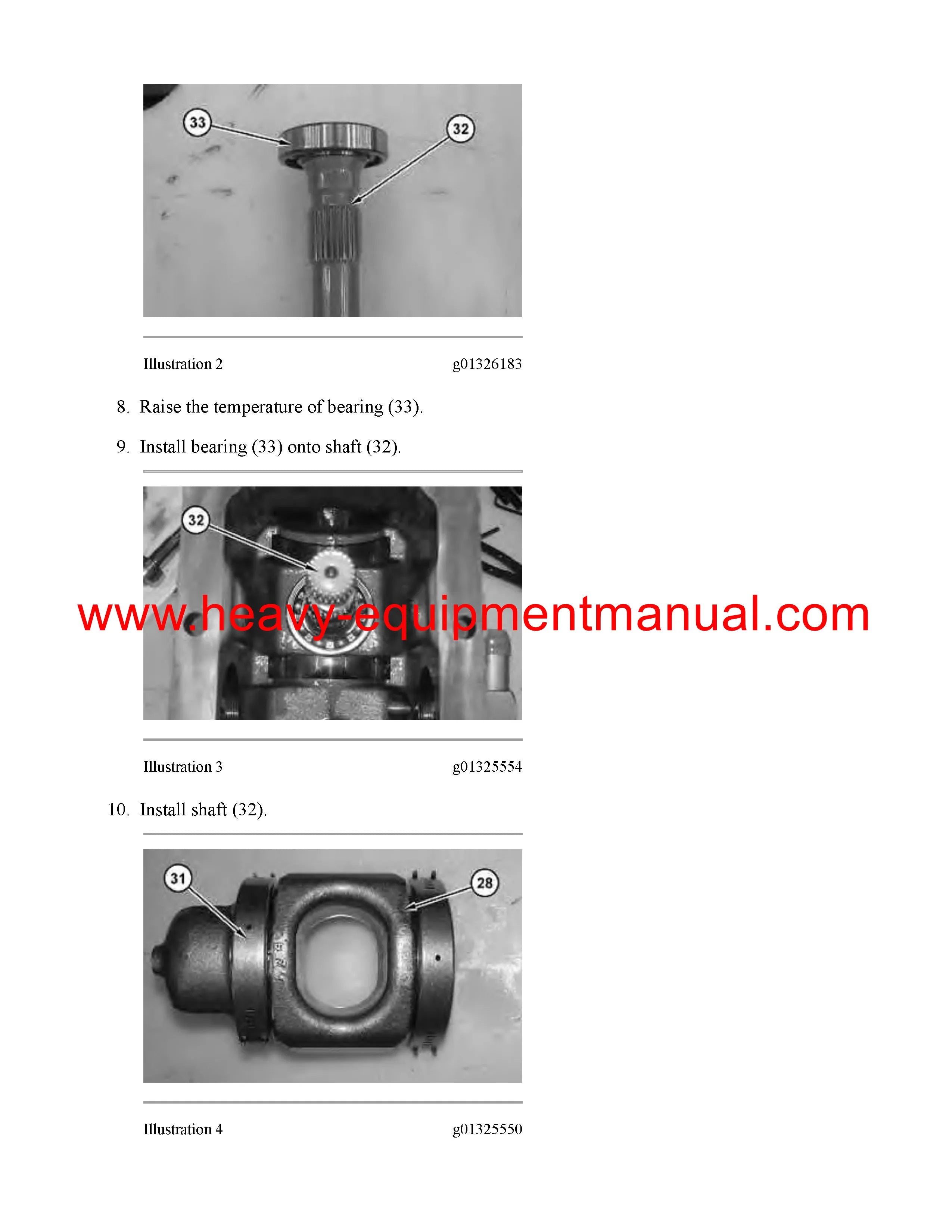 33

32

Illustration 2 g01326183

8. Raise the temperature of bearing (33).

9. Install bearing (33) onto shaft (32).

32

www.heavy-equipmentmanual.com

Illustration 3 g01325554

10. Install shaft (32).

31

28

Illustration 4 g01325550