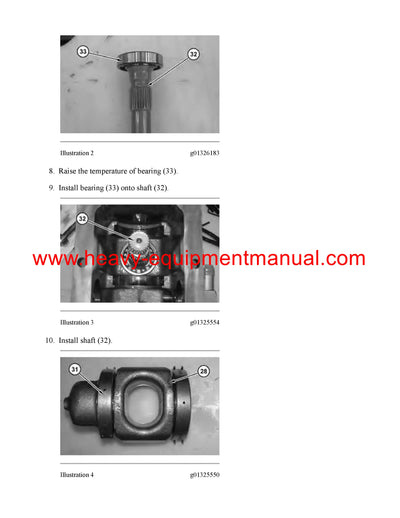 33

32

Illustration 2

g01326183

8. Raise the temperature of bearing (33).

9. Install bearing (33) onto shaft (32).

32

www.heavy-equipmentmanual.com

Illustration 3

g01325554

10. Install shaft (32).

31

28

Illustration 4

g01325550