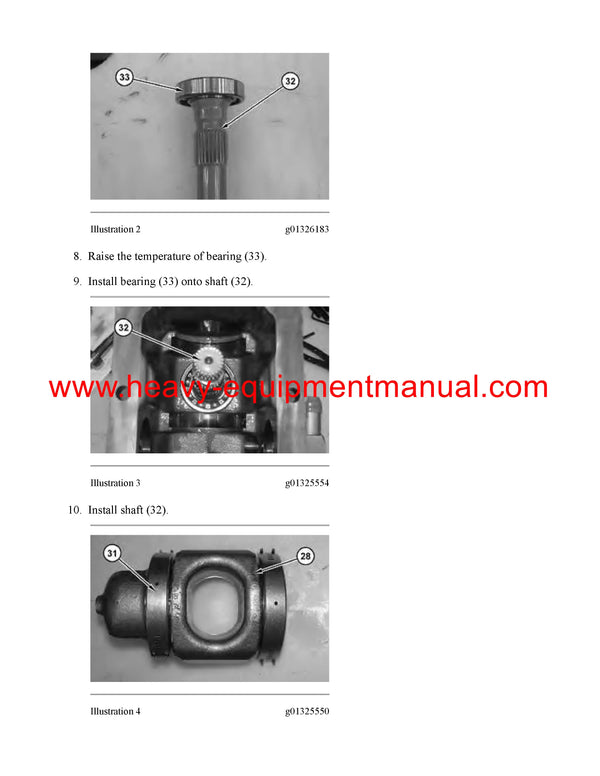 33

32

Illustration 2 g01326183

8. Raise the temperature of bearing (33).

9. Install bearing (33) onto shaft (32).

32

www.heavy-equipmentmanual.com

Illustration 3 g01325554

10. Install shaft (32).

31

28

Illustration 4 g01325550