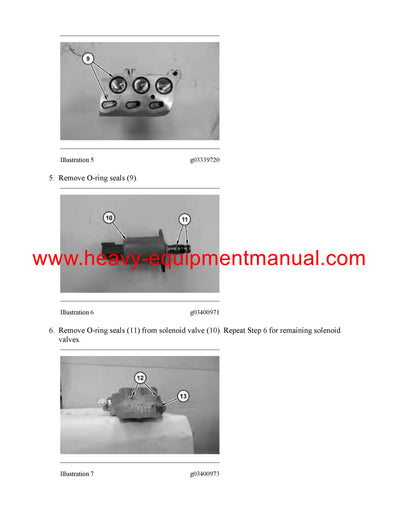 9

Illustration 5

g03339720

5. Remove O-ring seals (9).

10

11

www.heavy-equipmentmanual.com

Illustration 6

g03400971

6. Remove O-ring seals (11) from solenoid valve (10). Repeat Step 6 for remaining solenoid valves.

12

13

Illustration 7

g03400973