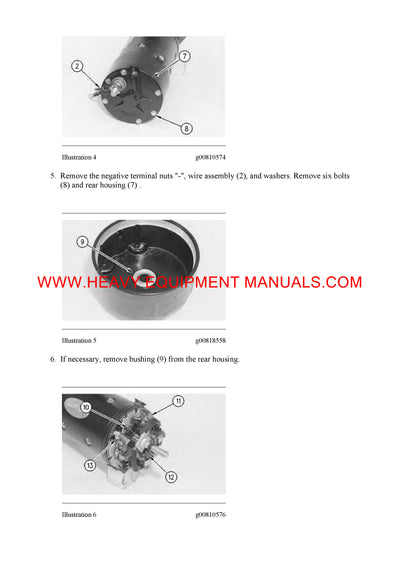 2

7

8

Illustration 4 g00810574

5. Remove the negative terminal nuts "-", wire assembly (2), and washers. Remove six bolts (8) and rear housing (7) .

9

WWW.HEAVY EQUIPMENT MANUALS.COM

Illustration 5 g00818558

6. If necessary, remove bushing (9) from the rear housing.

10

11

13

12

Illustration 6 g00810576