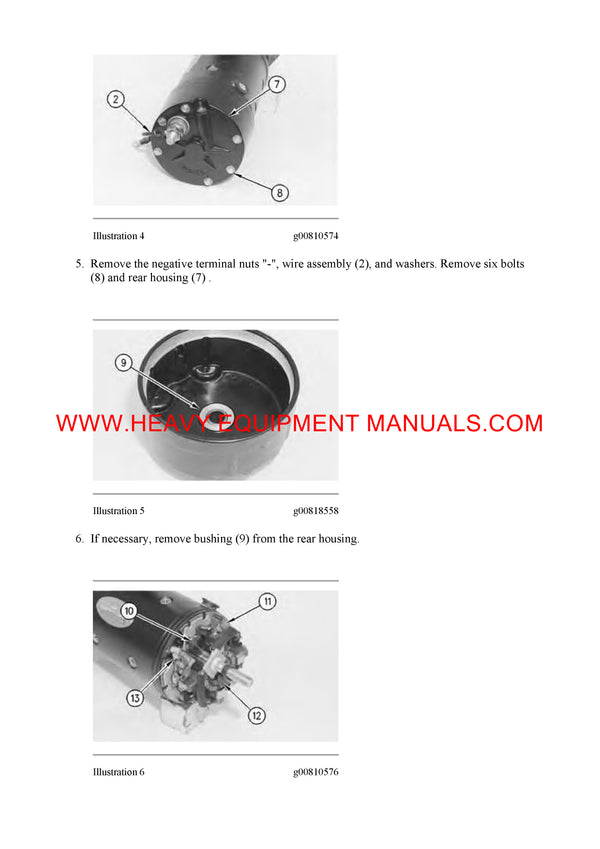 2

7

8

Illustration 4 g00810574

5. Remove the negative terminal nuts "-", wire assembly (2), and washers. Remove six bolts (8) and rear housing (7) .

9

WWW.HEAVY EQUIPMENT MANUALS.COM

Illustration 5 g00818558

6. If necessary, remove bushing (9) from the rear housing.

10

11

13

12

Illustration 6 g00810576