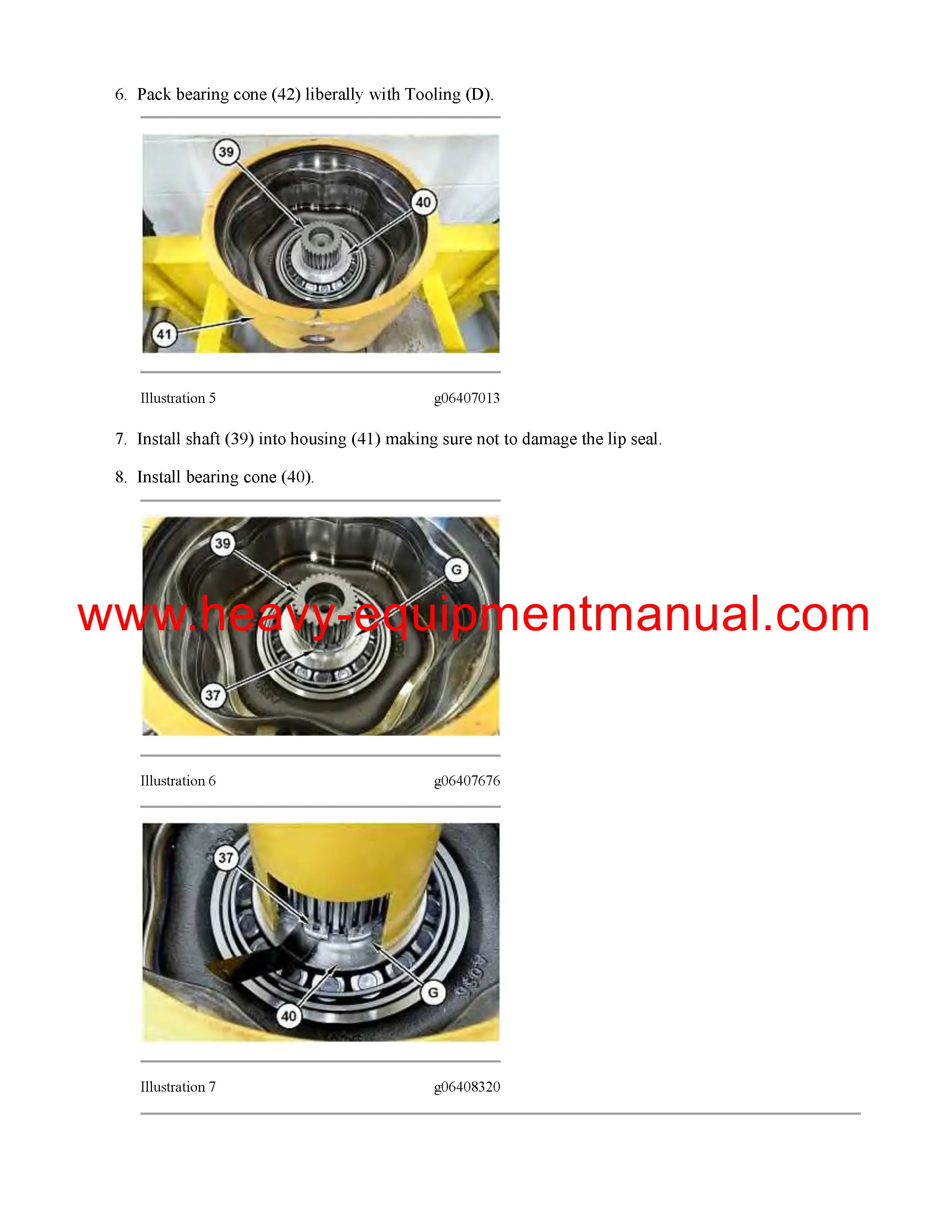 6. Pack bearing cone (42) liberally with Tooling (D).

39
40
41

Illustration 5 g06407013

7. Install shaft (39) into housing (41) making sure not to damage the lip seal.

8. Install bearing cone (40).

39
G
37

www.heavy-equipmentmanual.com

Illustration 6 g06407676

37
G
40

Illustration 7 g06408320