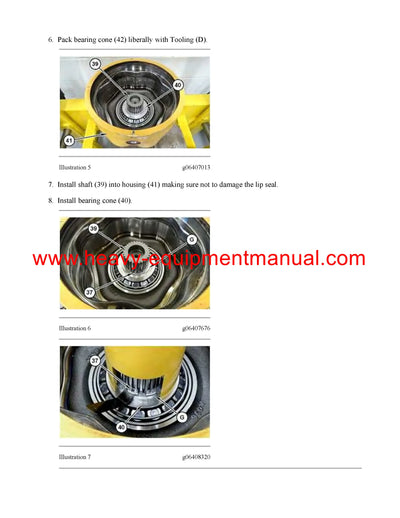 6. Pack bearing cone (42) liberally with Tooling (D).

39

40

41

Illustration 5 g06407013

7. Install shaft (39) into housing (41) making sure not to damage the lip seal.

8. Install bearing cone (40).

39

G

37

www.heavy-equipmentmanual.com

Illustration 6 g06407676

37

G

40

Illustration 7 g06408320