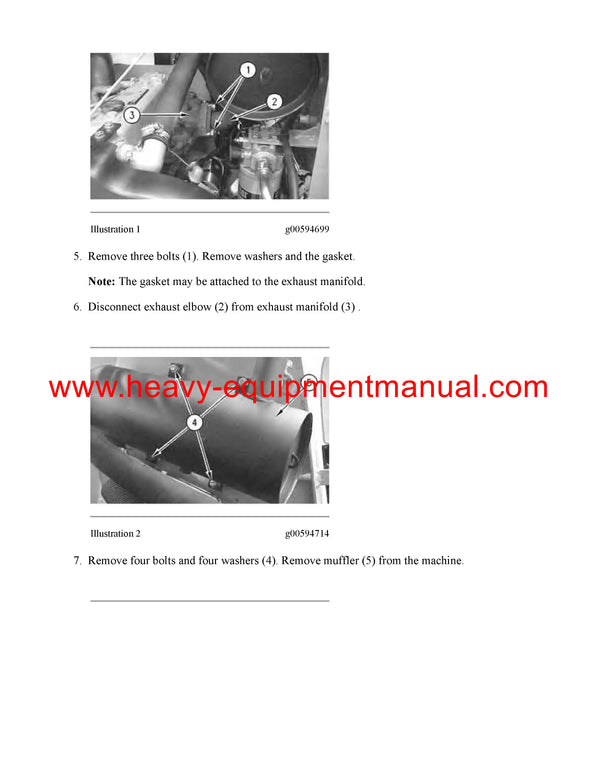 1

2

3

Illustration 1 g00594699

5. Remove three bolts (1). Remove washers and the gasket.

**Note:** The gasket may be attached to the exhaust manifold.

6. Disconnect exhaust elbow (2) from exhaust manifold (3) .

www.heavy-equipmentmanual.com

4

Illustration 2 g00594714

7. Remove four bolts and four washers (4). Remove muffler (5) from the machine.