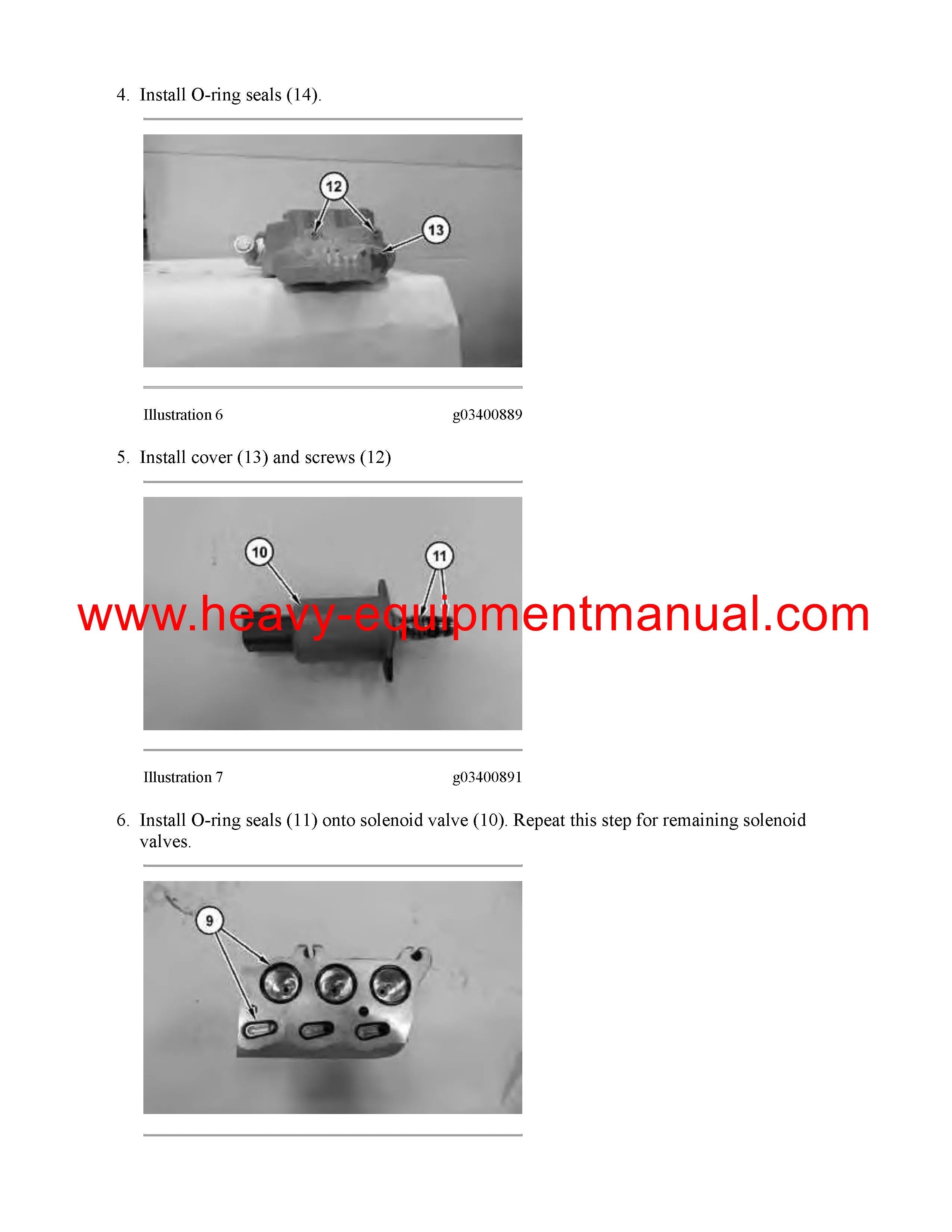 4. Install O-ring seals (14).

12

13

Illustration 6 g03400889

5. Install cover (13) and screws (12)

10

11

www.heavy-equipmentmanual.com

Illustration 7 g03400891

6. Install O-ring seals (11) onto solenoid valve (10). Repeat this step for remaining solenoid valves.

9