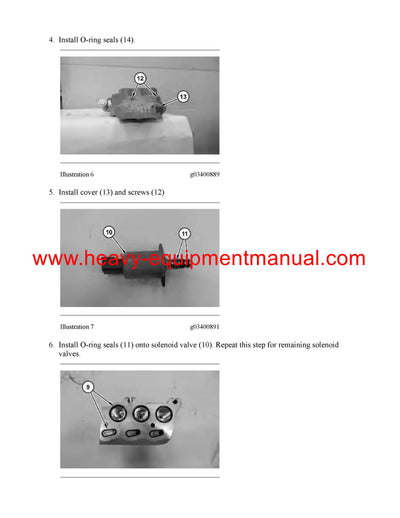 4. Install O-ring seals (14).

12

13

Illustration 6

g03400889

5. Install cover (13) and screws (12)

10

11

www.heavy-equipmentmanual.com

Illustration 7

g03400891

6. Install O-ring seals (11) onto solenoid valve (10). Repeat this step for remaining solenoid valves.

9