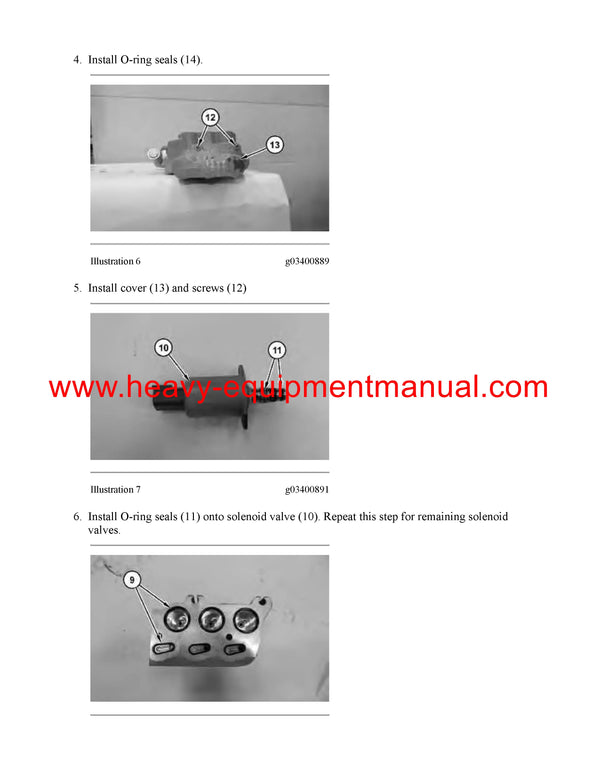 4. Install O-ring seals (14).

12

13

Illustration 6 g03400889

5. Install cover (13) and screws (12)

10

11

www.heavy-equipmentmanual.com

Illustration 7 g03400891

6. Install O-ring seals (11) onto solenoid valve (10). Repeat this step for remaining solenoid valves.

9