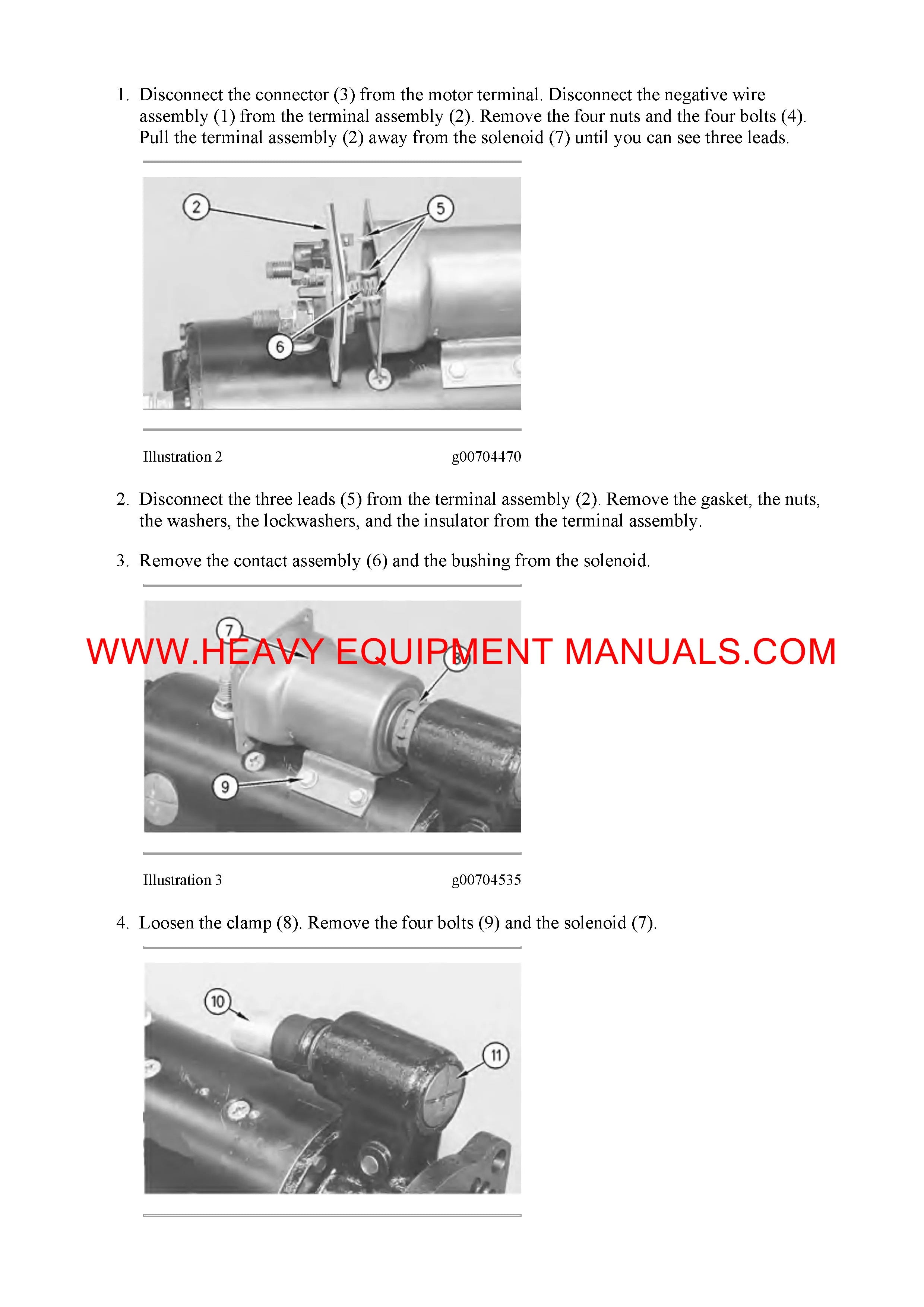 1. Disconnect the connector (3) from the motor terminal. Disconnect the negative wire assembly (1) from the terminal assembly (2). Remove the four nuts and the four bolts (4). Pull the terminal assembly (2) away from the solenoid (7) until you can see three leads.

2

5

6

Illustration 2 g00704470

2. Disconnect the three leads (5) from the terminal assembly (2). Remove the gasket, the nuts, the washers, the lockwashers, and the insulator from the terminal assembly.

3. Remove the contact assembly (6) and the bushing from the solenoid.

7

WWW.HEAVY EQUIPMENT MANUALS.COM

9

Illustration 3 g00704535

4. Loosen the clamp (8). Remove the four bolts (9) and the solenoid (7).

10

11