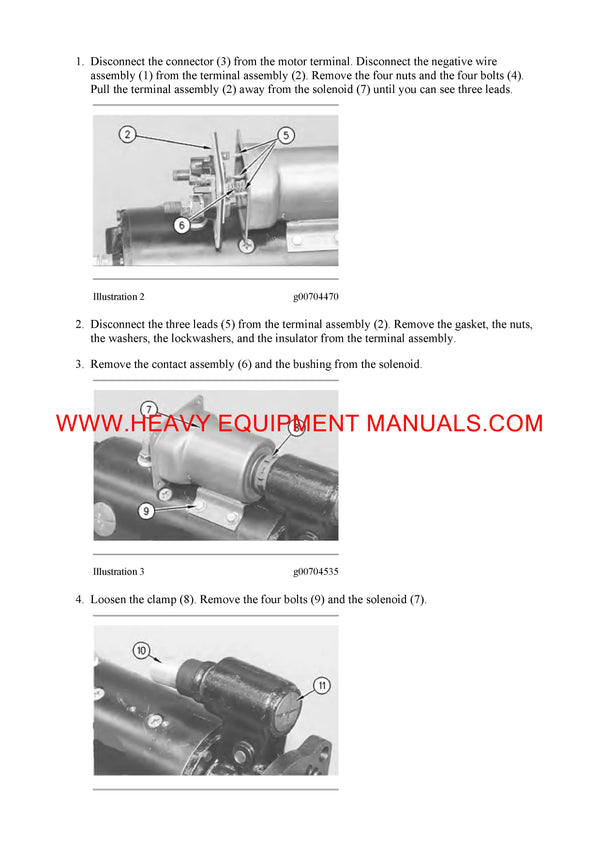 1. Disconnect the connector (3) from the motor terminal. Disconnect the negative wire assembly (1) from the terminal assembly (2). Remove the four nuts and the four bolts (4). Pull the terminal assembly (2) away from the solenoid (7) until you can see three leads.

2

5

6

Illustration 2 g00704470

2. Disconnect the three leads (5) from the terminal assembly (2). Remove the gasket, the nuts, the washers, the lockwashers, and the insulator from the terminal assembly.

3. Remove the contact assembly (6) and the bushing from the solenoid.

7

8

9

WWW.HEAVY EQUIPMENT MANUALS.COM

Illustration 3 g00704535

4. Loosen the clamp (8). Remove the four bolts (9) and the solenoid (7).

10

11