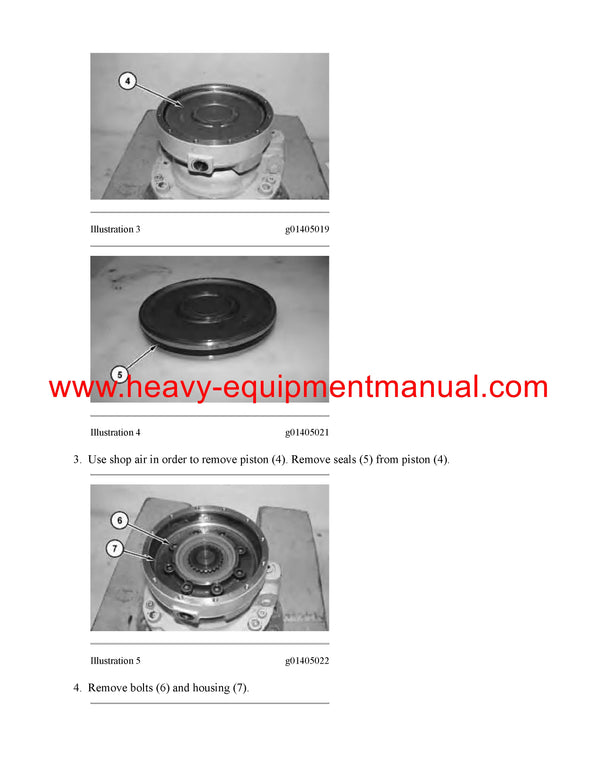 4

Illustration 3 g01405019

5

www.heavy-equipmentmanual.com

Illustration 4 g01405021

3. Use shop air in order to remove piston (4). Remove seals (5) from piston (4).

6

7

Illustration 5 g01405022

4. Remove bolts (6) and housing (7).