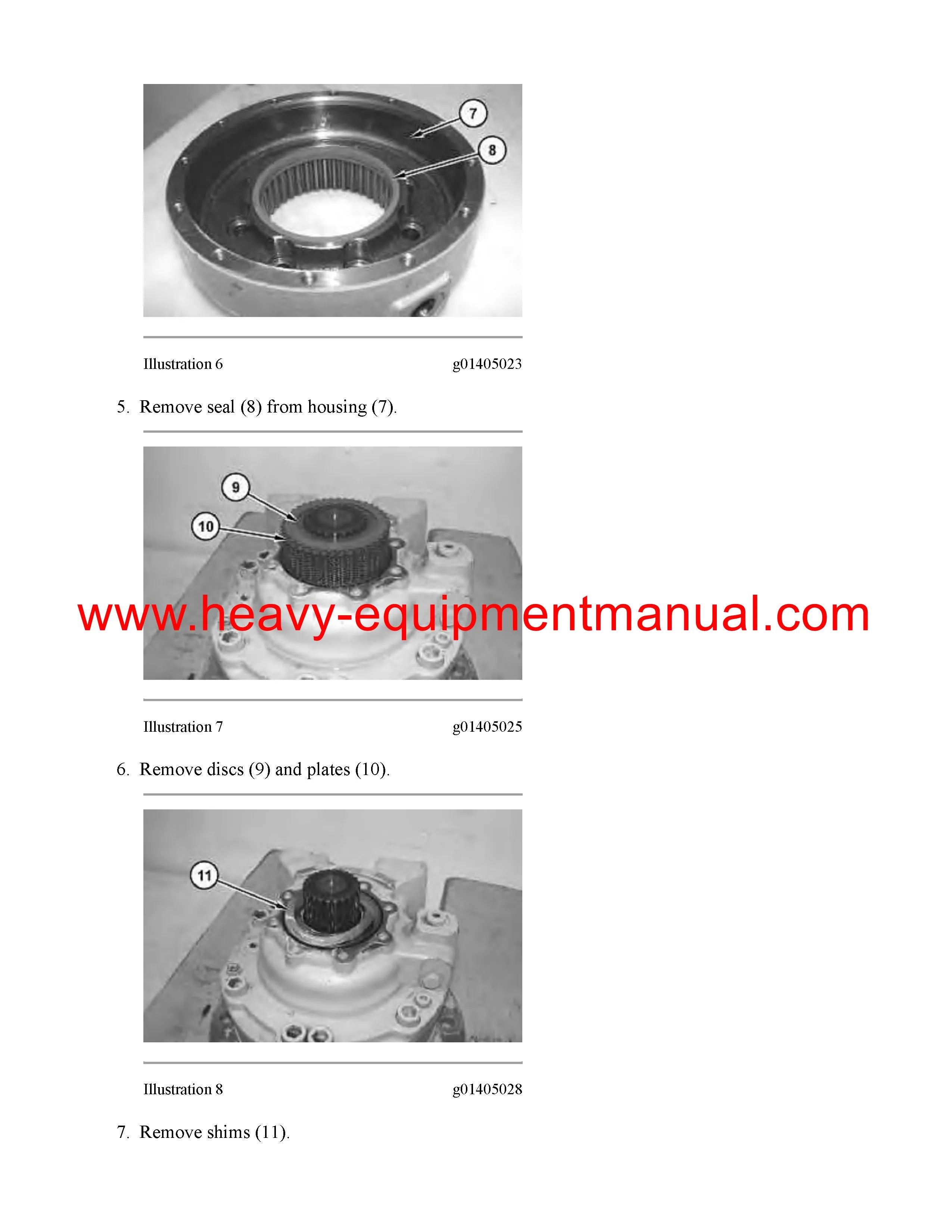 7

8

Illustration 6 g01405023

5. Remove seal (8) from housing (7).

9

10

www.heavy-equipmentmanual.com

Illustration 7 g01405025

6. Remove discs (9) and plates (10).

11

Illustration 8 g01405028

7. Remove shims (11).