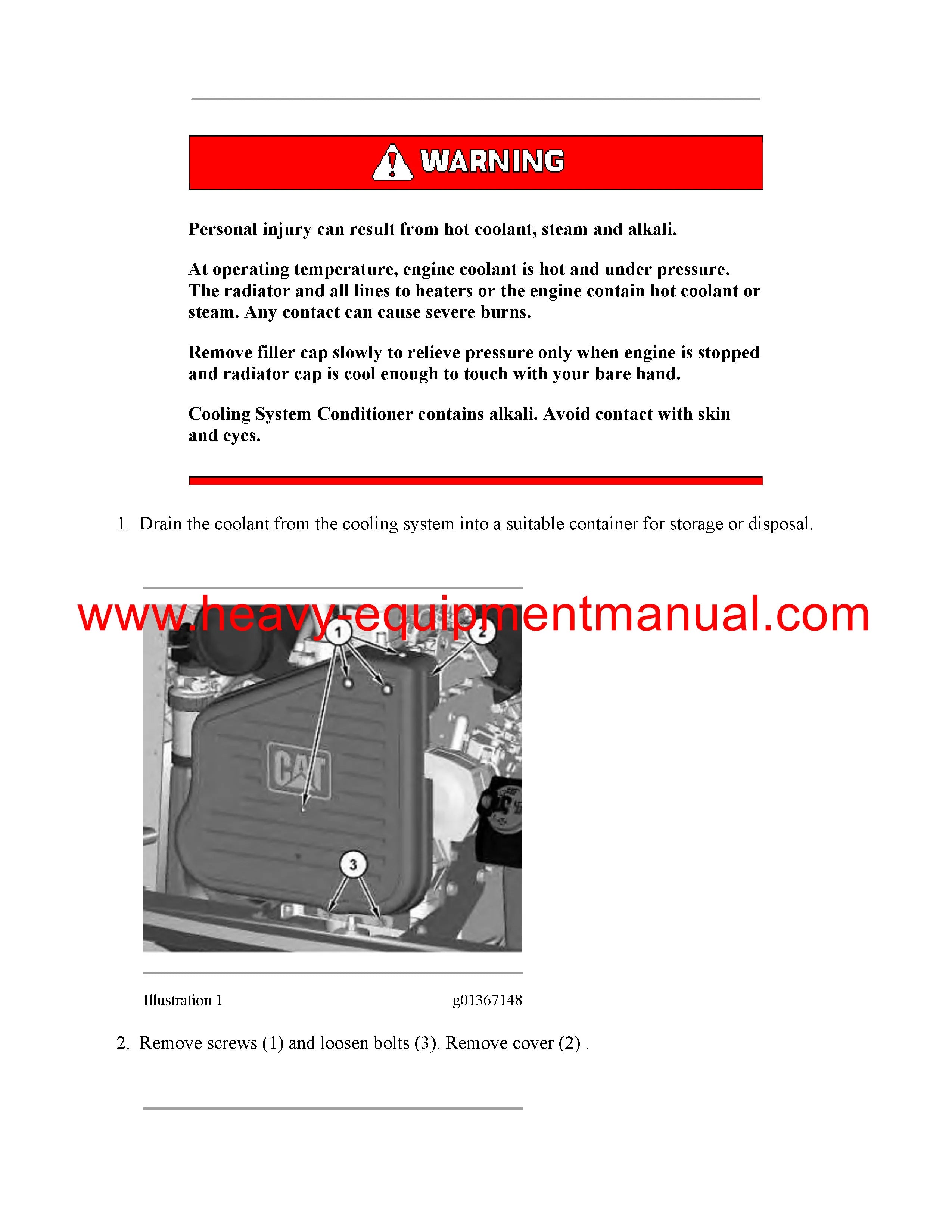 WARNING

Personal injury can result from hot coolant, steam and alkali.

At operating temperature, engine coolant is hot and under pressure. The radiator and all lines to heaters or the engine contain hot coolant or steam. Any contact can cause severe burns.

Remove filler cap slowly to relieve pressure only when engine is stopped and radiator cap is cool enough to touch with your bare hand.

Cooling System Conditioner contains alkali. Avoid contact with skin and eyes.

1. Drain the coolant from the cooling system into a suitable container for storage or disposal.

www.heavy-equipmentmanual.com

1

2

CAT

3

Illustration 1 g01367148

2. Remove screws (1) and loosen bolts (3). Remove cover (2) .