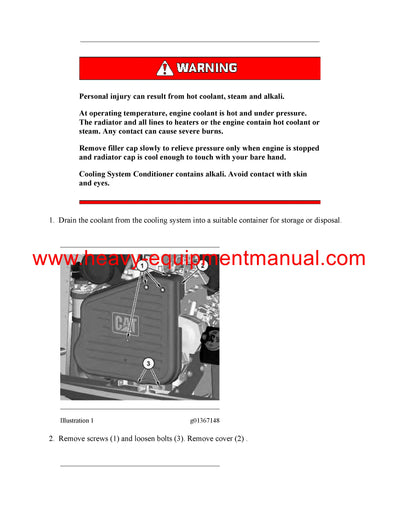 WARNING

Personal injury can result from hot coolant, steam and alkali.

At operating temperature, engine coolant is hot and under pressure. The radiator and all lines to heaters or the engine contain hot coolant or steam. Any contact can cause severe burns.

Remove filler cap slowly to relieve pressure only when engine is stopped and radiator cap is cool enough to touch with your bare hand.

Cooling System Conditioner contains alkali. Avoid contact with skin and eyes.

1. Drain the coolant from the cooling system into a suitable container for storage or disposal.

www.heavy-equipmentmanual.com

1
2
CAT
3

Illustration 1 g01367148

2. Remove screws (1) and loosen bolts (3). Remove cover (2) .