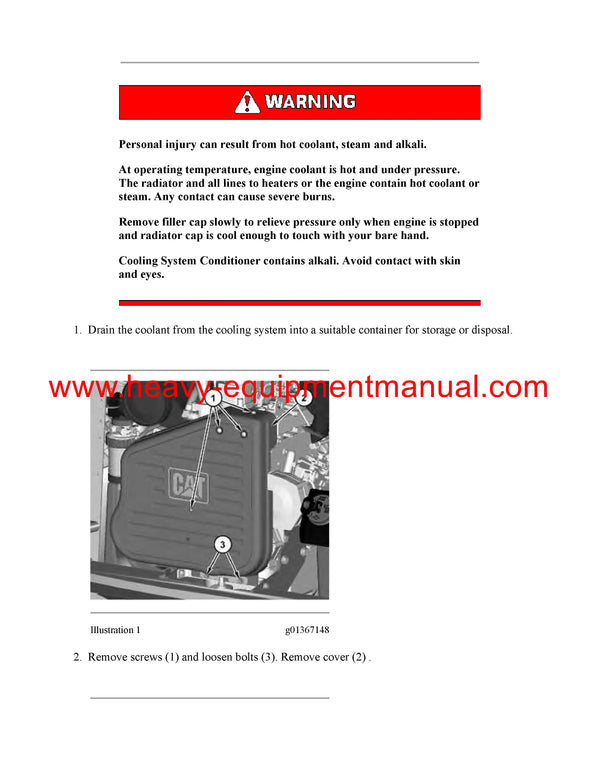 WARNING

Personal injury can result from hot coolant, steam and alkali.

At operating temperature, engine coolant is hot and under pressure. The radiator and all lines to heaters or the engine contain hot coolant or steam. Any contact can cause severe burns.

Remove filler cap slowly to relieve pressure only when engine is stopped and radiator cap is cool enough to touch with your bare hand.

Cooling System Conditioner contains alkali. Avoid contact with skin and eyes.

1. Drain the coolant from the cooling system into a suitable container for storage or disposal.

www.heavy-equipmentmanual.com

1
2
CAT
3

Illustration 1 g01367148

2. Remove screws (1) and loosen bolts (3). Remove cover (2) .