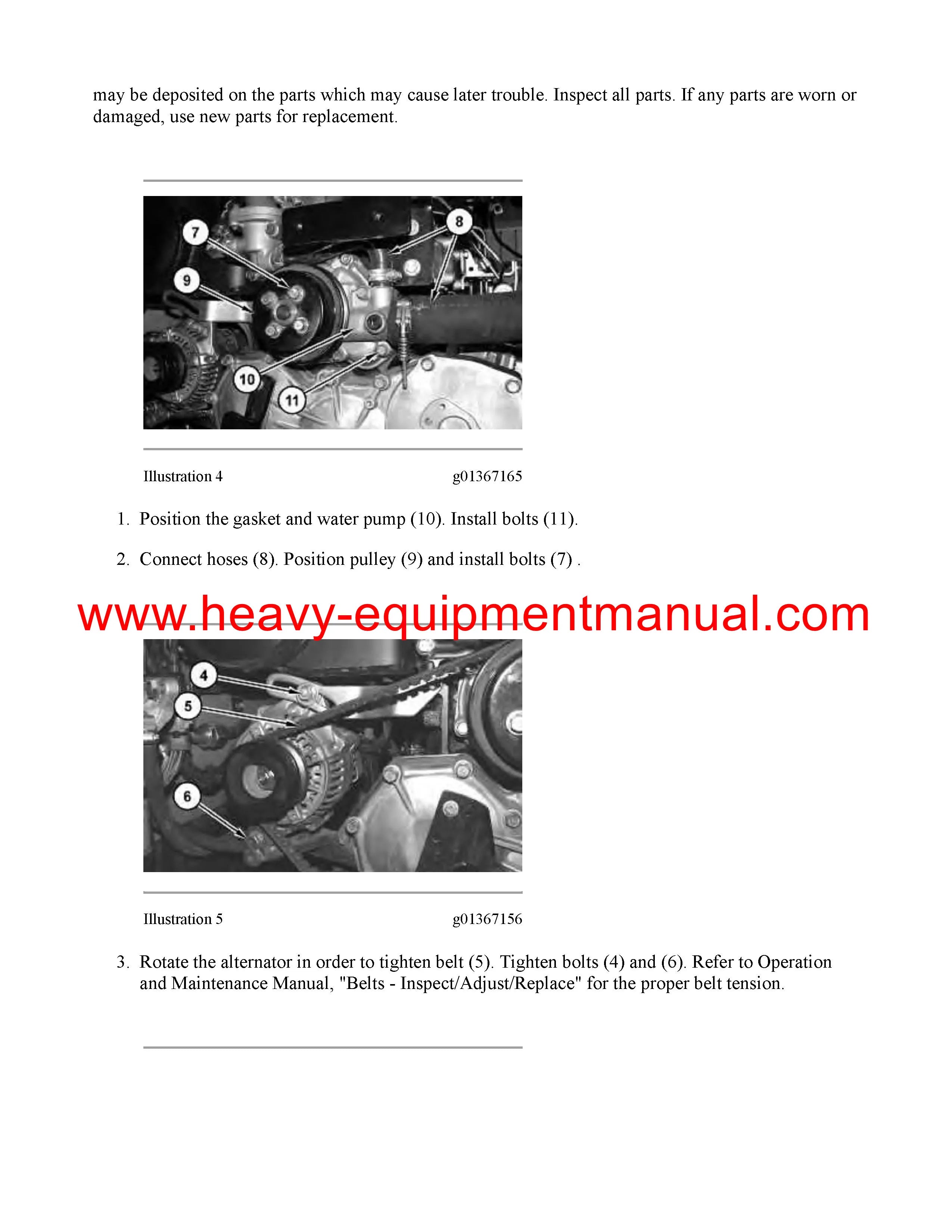 may be deposited on the parts which may cause later trouble. Inspect all parts. If any parts are worn or damaged, use new parts for replacement.

7
8
9
10
11

Illustration 4 g01367165

1. Position the gasket and water pump (10). Install bolts (11).

2. Connect hoses (8). Position pulley (9) and install bolts (7) .

www.heavy-equipmentmanual.com

4
5
6

Illustration 5 g01367156

3. Rotate the alternator in order to tighten belt (5). Tighten bolts (4) and (6). Refer to Operation and Maintenance Manual, "Belts - Inspect/Adjust/Replace" for the proper belt tension.