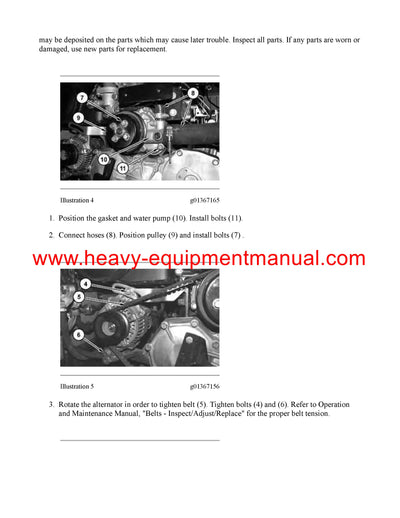 may be deposited on the parts which may cause later trouble. Inspect all parts. If any parts are worn or damaged, use new parts for replacement.

7
8
9
10
11

Illustration 4 g01367165

1. Position the gasket and water pump (10). Install bolts (11).

2. Connect hoses (8). Position pulley (9) and install bolts (7) .

www.heavy-equipmentmanual.com

4
5
6

Illustration 5 g01367156

3. Rotate the alternator in order to tighten belt (5). Tighten bolts (4) and (6). Refer to Operation and Maintenance Manual, "Belts - Inspect/Adjust/Replace" for the proper belt tension.