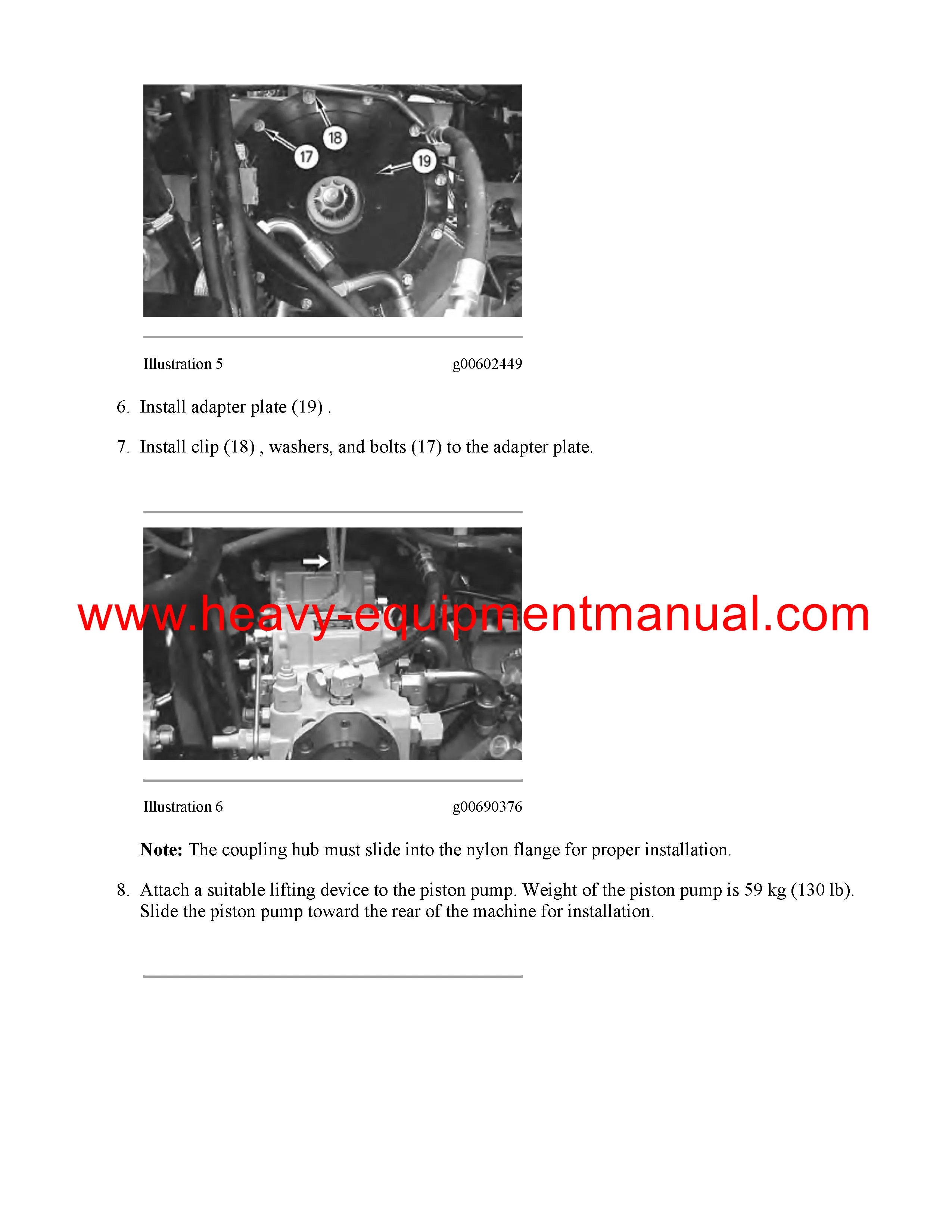 18
17
19

Illustration 5 g00602449

6. Install adapter plate (19) .

7. Install clip (18) , washers, and bolts (17) to the adapter plate.

www.heavy-equipmentmanual.com

Illustration 6 g00690376

**Note:** The coupling hub must slide into the nylon flange for proper installation.

8. Attach a suitable lifting device to the piston pump. Weight of the piston pump is 59 kg (130 lb). Slide the piston pump toward the rear of the machine for installation.