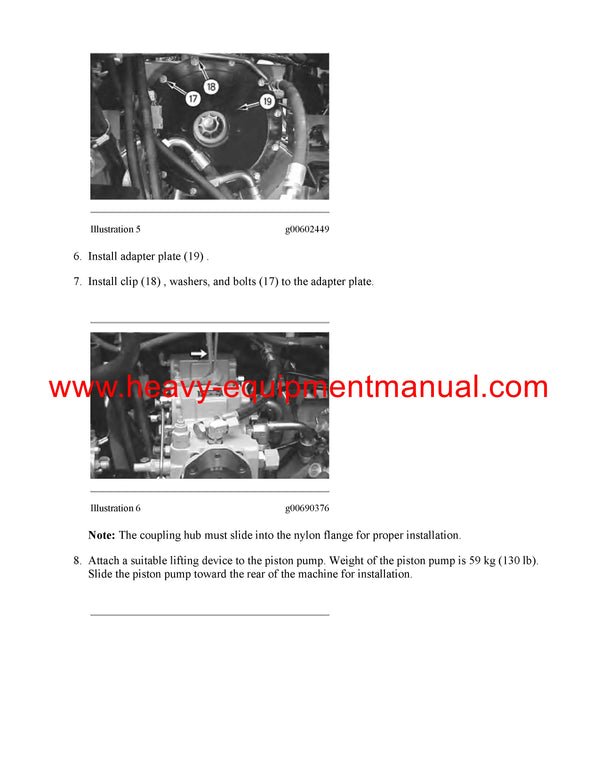 18

17

19

Illustration 5 g00602449

6. Install adapter plate (19) .

7. Install clip (18) , washers, and bolts (17) to the adapter plate.

www.heavy-equipmentmanual.com

Illustration 6 g00690376

**Note:** The coupling hub must slide into the nylon flange for proper installation.

8. Attach a suitable lifting device to the piston pump. Weight of the piston pump is 59 kg (130 lb). Slide the piston pump toward the rear of the machine for installation.