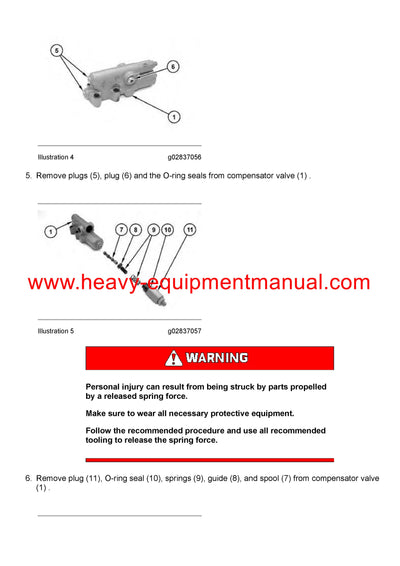 5

6

1

Illustration 4 g02837056

5. Remove plugs (5), plug (6) and the O-ring seals from compensator valve (1) .

1

7 8 9 10 11

www.heavy-equipmentmanual.com

Illustration 5 g02837057

WARNING

Personal injury can result from being struck by parts propelled by a released spring force.

Make sure to wear all necessary protective equipment.

Follow the recommended procedure and use all recommended tooling to release the spring force.

6. Remove plug (11), O-ring seal (10), springs (9), guide (8), and spool (7) from compensator valve (1) .