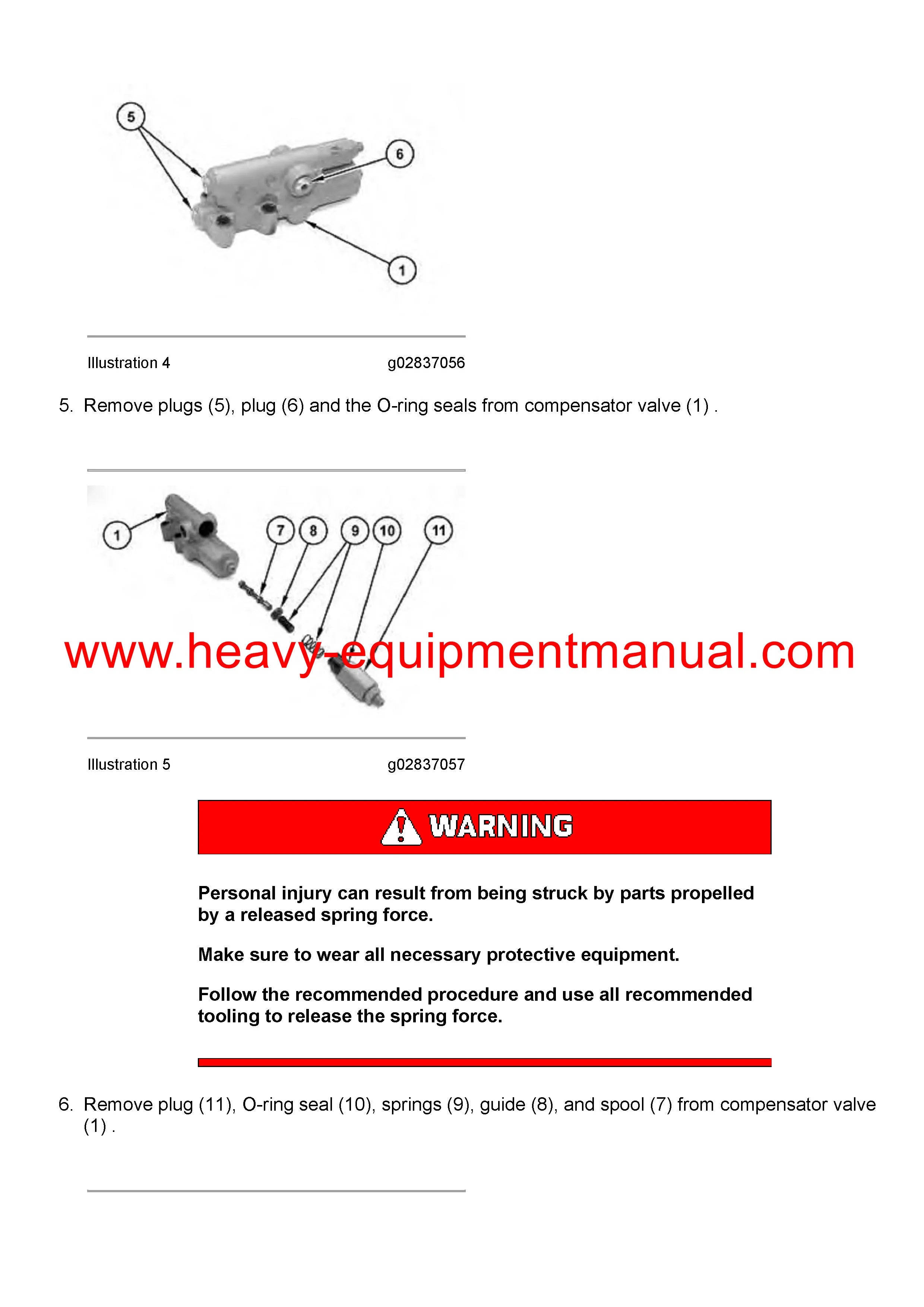 5

6

1

Illustration 4 g02837056

5. Remove plugs (5), plug (6) and the O-ring seals from compensator valve (1) .

1

7 8 9 10 11

www.heavy-equipmentmanual.com

Illustration 5 g02837057

WARNING

Personal injury can result from being struck by parts propelled by a released spring force.

Make sure to wear all necessary protective equipment.

Follow the recommended procedure and use all recommended tooling to release the spring force.

6. Remove plug (11), O-ring seal (10), springs (9), guide (8), and spool (7) from compensator valve (1) .