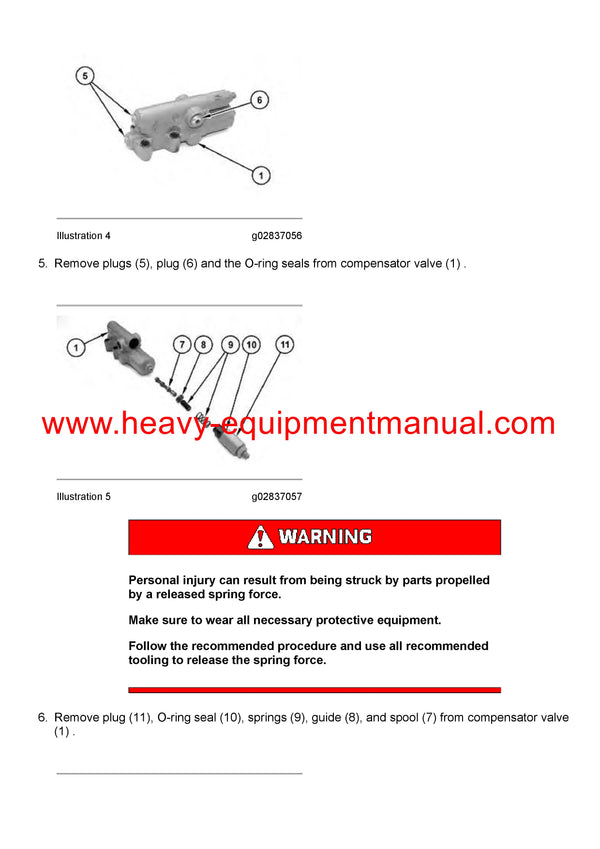 5

6

1

Illustration 4 g02837056

5. Remove plugs (5), plug (6) and the O-ring seals from compensator valve (1) .

1

7 8 9 10 11

www.heavy-equipmentmanual.com

Illustration 5 g02837057

WARNING

Personal injury can result from being struck by parts propelled by a released spring force.

Make sure to wear all necessary protective equipment.

Follow the recommended procedure and use all recommended tooling to release the spring force.

6. Remove plug (11), O-ring seal (10), springs (9), guide (8), and spool (7) from compensator valve (1) .