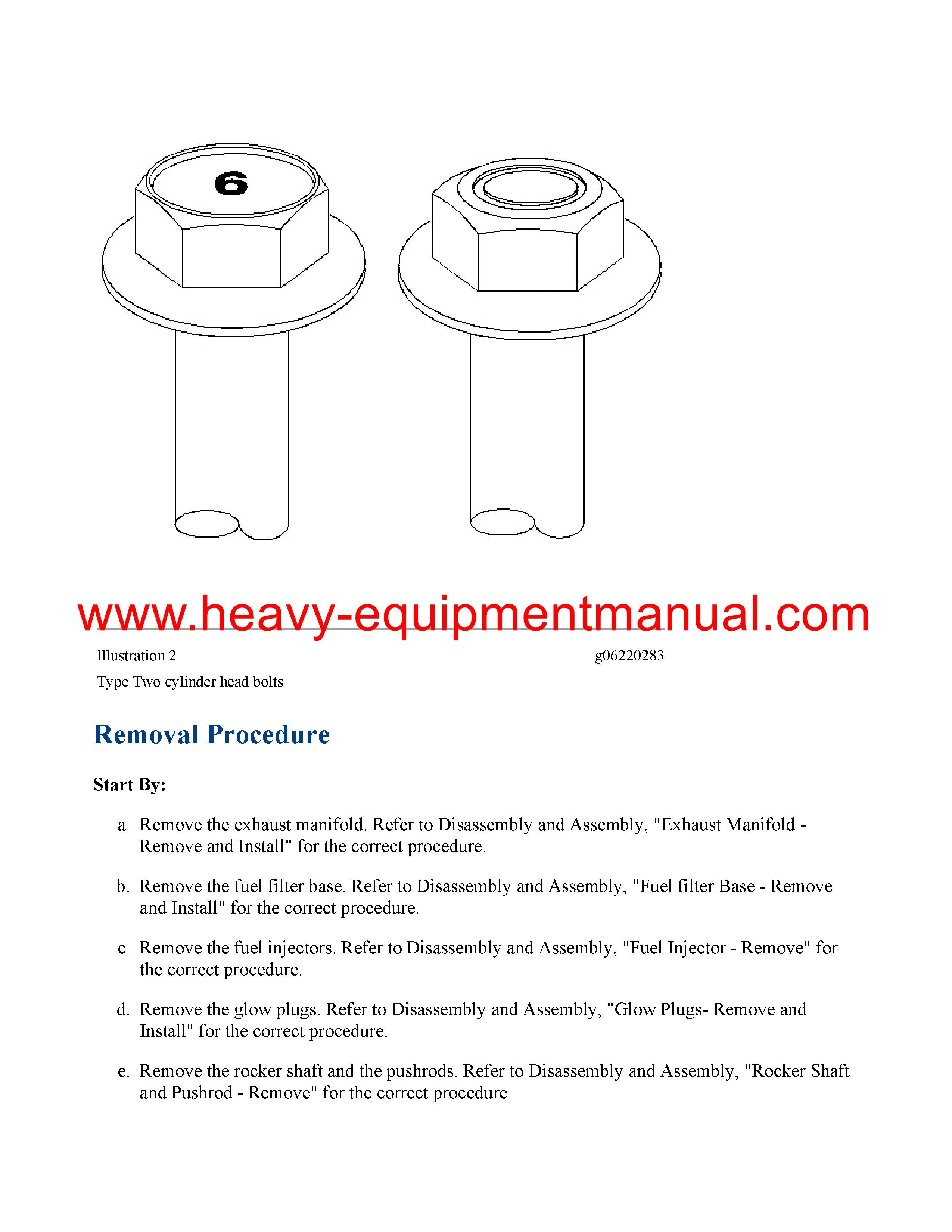 6

www.heavy-equipmentmanual.com

Illustration 2 g06220283

Type Two cylinder head bolts

Removal Procedure

Start By:

a. Remove the exhaust manifold. Refer to Disassembly and Assembly, "Exhaust Manifold - Remove and Install" for the correct procedure.

b. Remove the fuel filter base. Refer to Disassembly and Assembly, "Fuel filter Base - Remove and Install" for the correct procedure.

c. Remove the fuel injectors. Refer to Disassembly and Assembly, "Fuel Injector - Remove" for the correct procedure.

d. Remove the glow plugs. Refer to Disassembly and Assembly, "Glow Plugs- Remove and Install" for the correct procedure.

e. Remove the rocker shaft and the pushrods. Refer to Disassembly and Assembly, "Rocker Shaft and Pushrod - Remove" for the correct procedure.