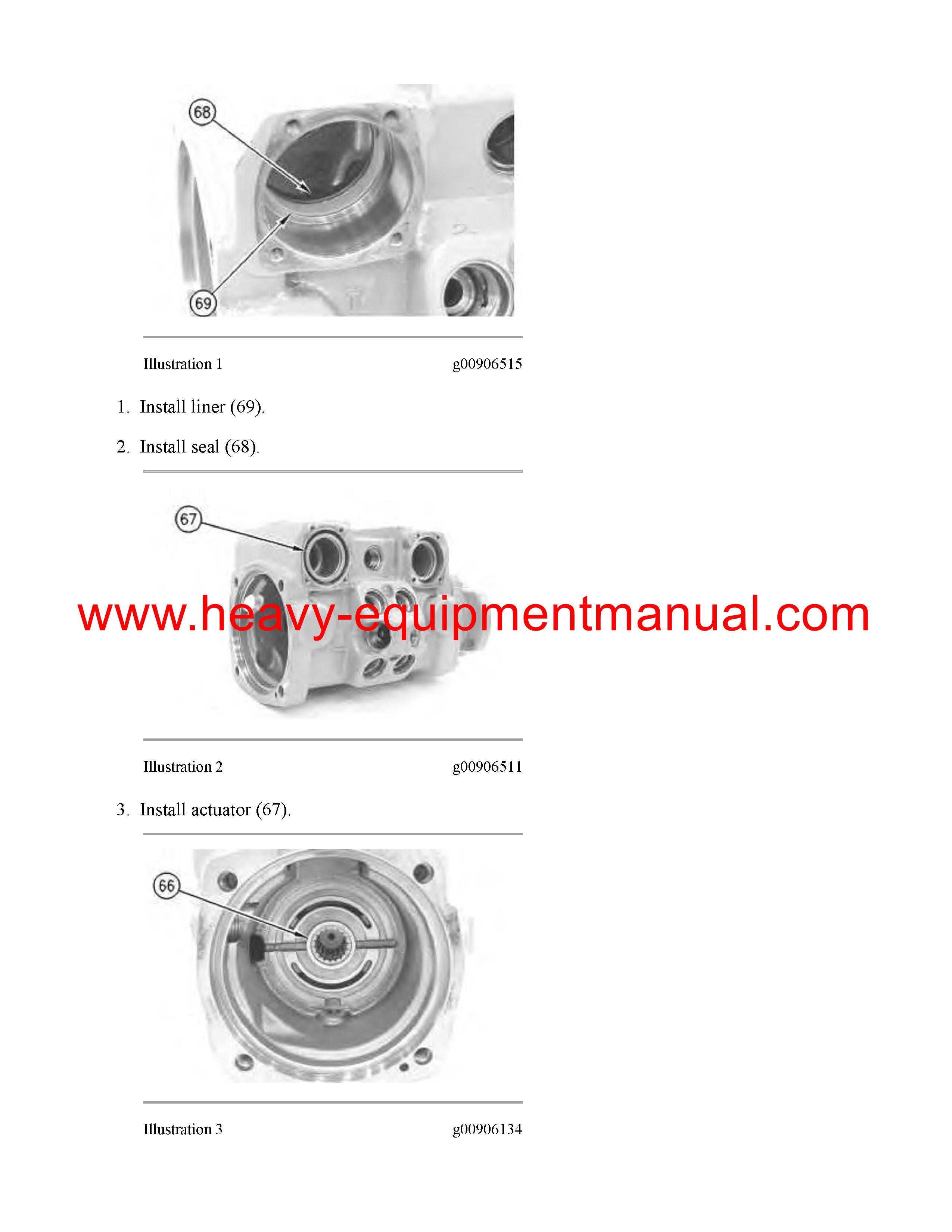 68

69

Illustration 1 g00906515

1. Install liner (69).

2. Install seal (68).

67

www.heavy-equipmentmanual.com

Illustration 2 g00906511

3. Install actuator (67).

66

Illustration 3 g00906134