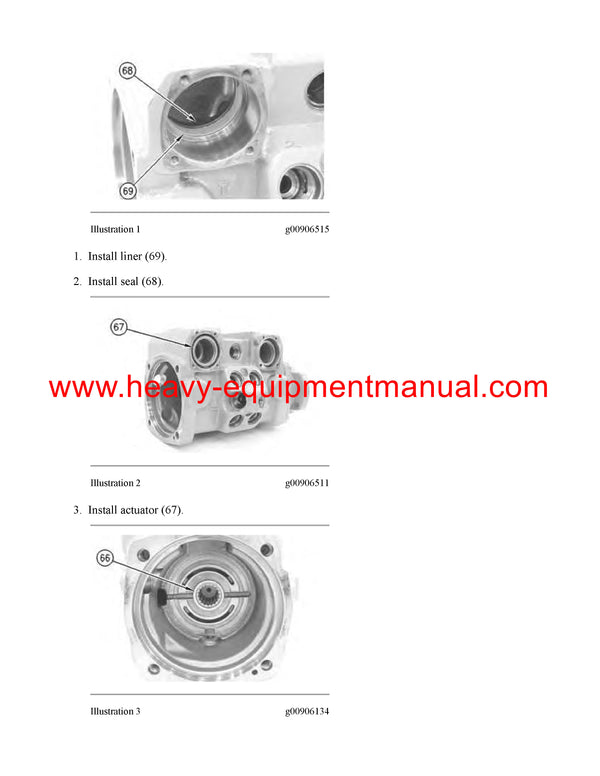 68

69

Illustration 1 g00906515

1. Install liner (69).

2. Install seal (68).

67

www.heavy-equipmentmanual.com

Illustration 2 g00906511

3. Install actuator (67).

66

Illustration 3 g00906134