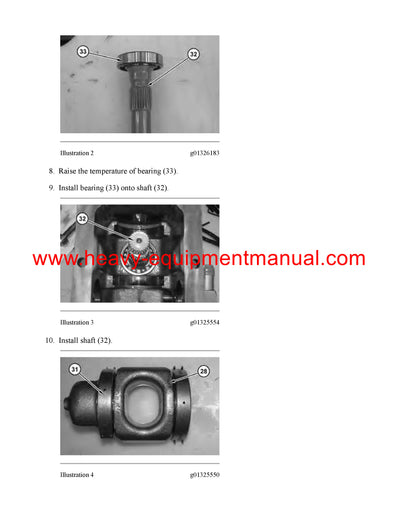 33

32

Illustration 2 g01326183

8. Raise the temperature of bearing (33).

9. Install bearing (33) onto shaft (32).

32

www.heavy-equipmentmanual.com

Illustration 3 g01325554

10. Install shaft (32).

31

28

Illustration 4 g01325550