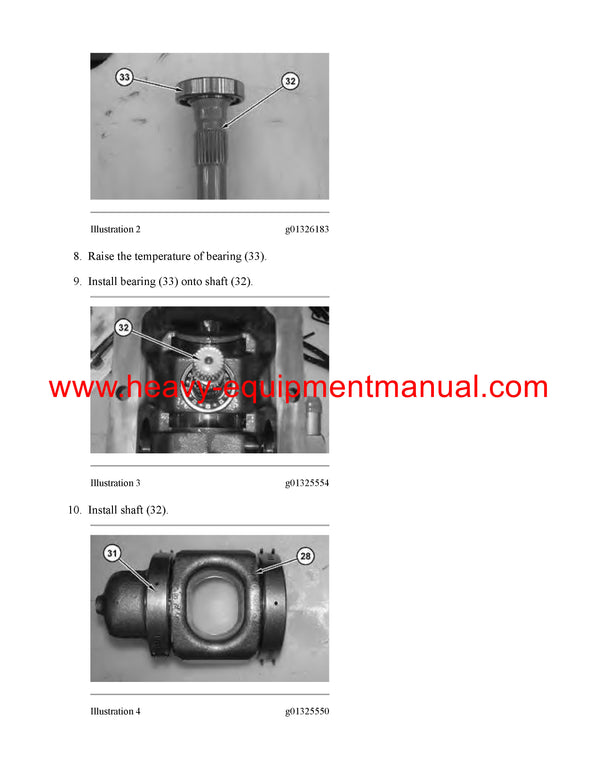 33

32

Illustration 2 g01326183

8. Raise the temperature of bearing (33).

9. Install bearing (33) onto shaft (32).

32

www.heavy-equipmentmanual.com

Illustration 3 g01325554

10. Install shaft (32).

31

28

Illustration 4 g01325550