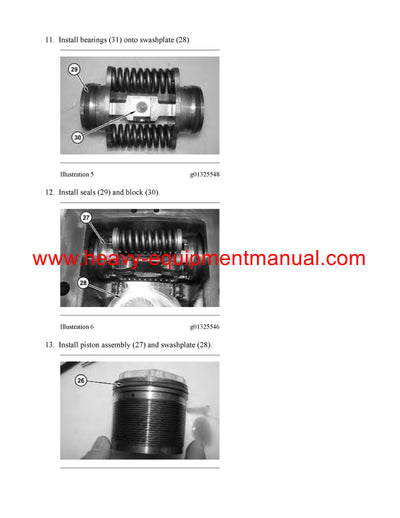 11. Install bearings (31) onto swashplate (28).

29

30

Illustration 5 g01325548

12. Install seals (29) and block (30).

27

28

www.heavy-equipmentmanual.com

Illustration 6 g01325546

13. Install piston assembly (27) and swashplate (28).

26