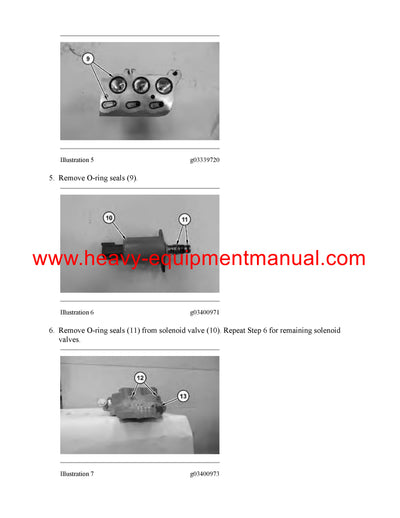 9

Illustration 5 g03339720

5. Remove O-ring seals (9).

10

11

www.heavy-equipmentmanual.com

Illustration 6 g03400971

6. Remove O-ring seals (11) from solenoid valve (10). Repeat Step 6 for remaining solenoid valves.

12

13

Illustration 7 g03400973