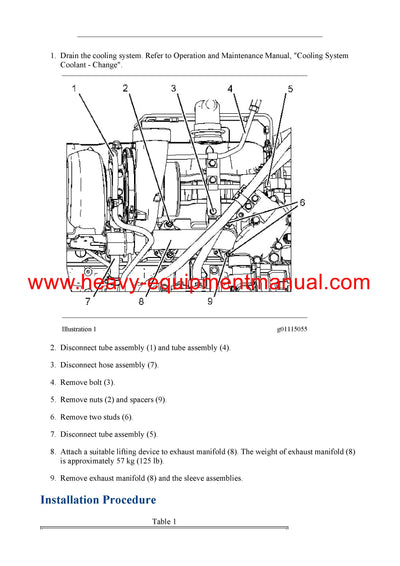 1. Drain the cooling system. Refer to Operation and Maintenance Manual, "Cooling System Coolant - Change".

1
2
3
4
5
6
7
8
9

www.heavy-equipmentmanual.com

Illustration 1 g01115055

2. Disconnect tube assembly (1) and tube assembly (4).

3. Disconnect hose assembly (7).

4. Remove bolt (3).

5. Remove nuts (2) and spacers (9).

6. Remove two studs (6).

7. Disconnect tube assembly (5).

8. Attach a suitable lifting device to exhaust manifold (8). The weight of exhaust manifold (8) is approximately 57 kg (125 lb).

9. Remove exhaust manifold (8) and the sleeve assemblies.

Installation Procedure

Table 1