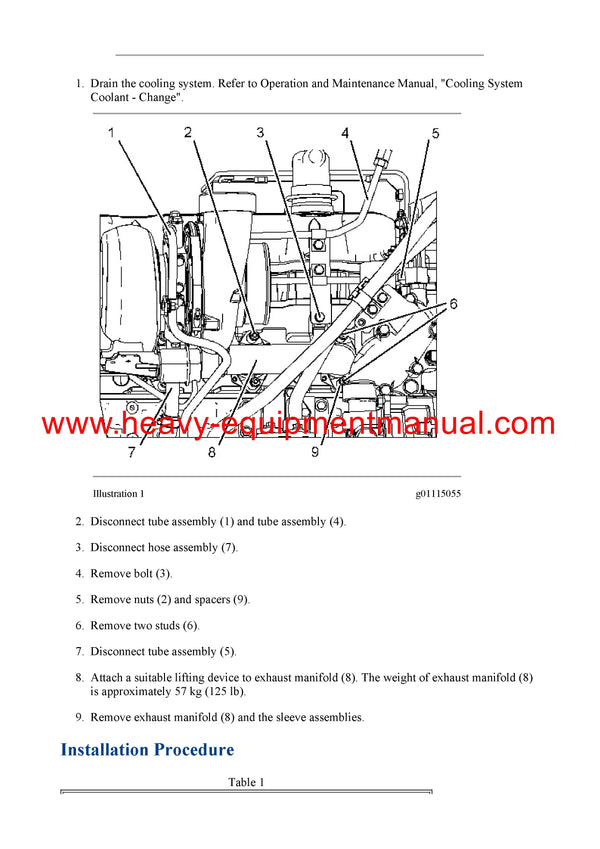 1. Drain the cooling system. Refer to Operation and Maintenance Manual, "Cooling System Coolant - Change".

1 2 3 4 5

6

7 8 9

www.heavy-equipmentmanual.com

Illustration 1 g01115055

2. Disconnect tube assembly (1) and tube assembly (4).

3. Disconnect hose assembly (7).

4. Remove bolt (3).

5. Remove nuts (2) and spacers (9).

6. Remove two studs (6).

7. Disconnect tube assembly (5).

8. Attach a suitable lifting device to exhaust manifold (8). The weight of exhaust manifold (8) is approximately 57 kg (125 lb).

9. Remove exhaust manifold (8) and the sleeve assemblies.

Installation Procedure

Table 1